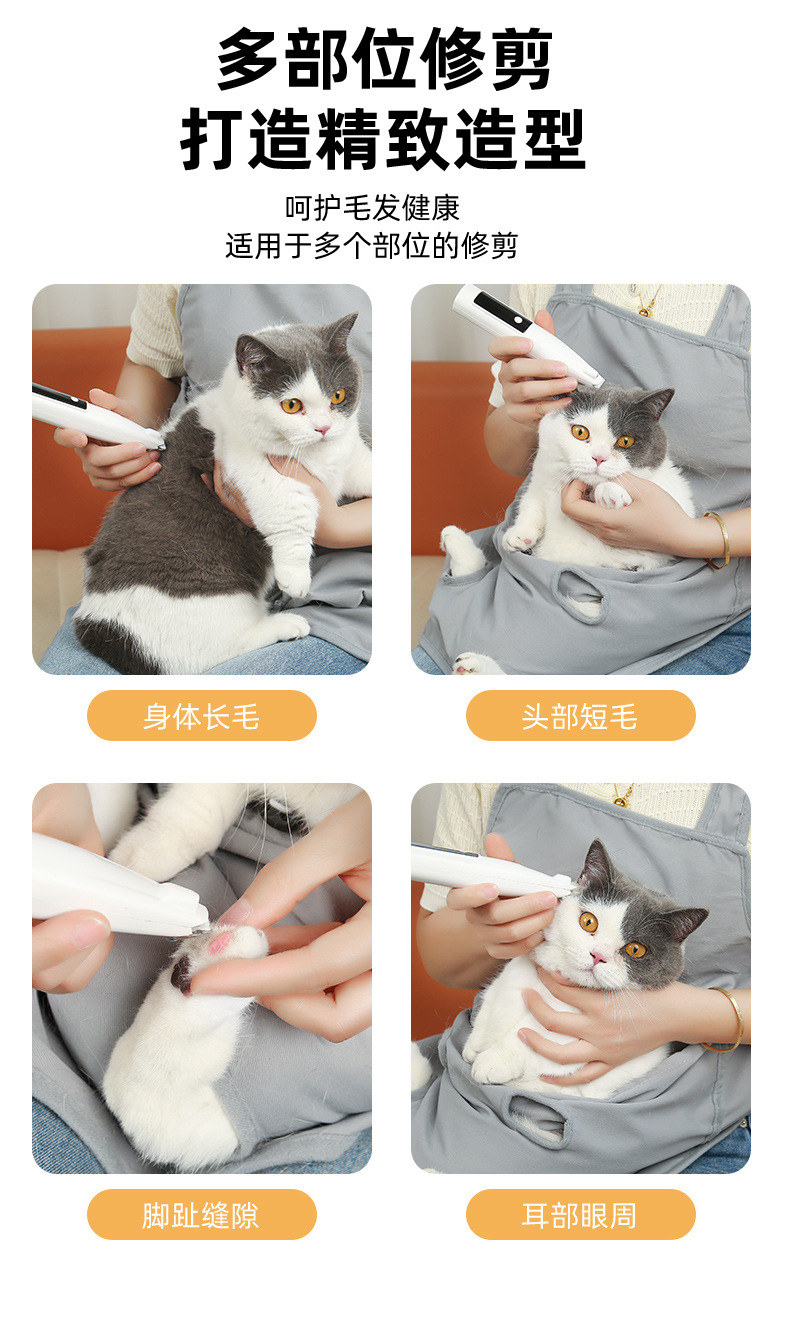 多部位修剪
打造精致造型

呵护毛发健康
适用于多个部位的修剪

身体长毛

头部短毛

脚趾缝隙

耳部眼周