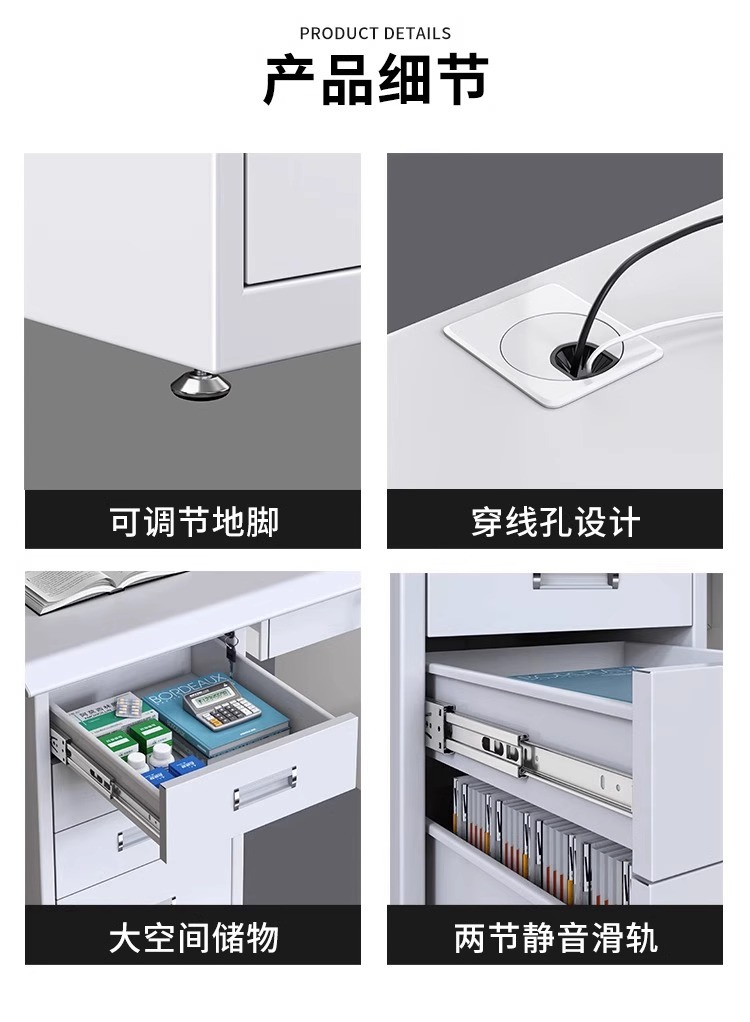 PRODUCT DETAILS
产品细节

可调节地脚

穿线孔设计

BORDEAUX

大空间储物

两节静音滑轨