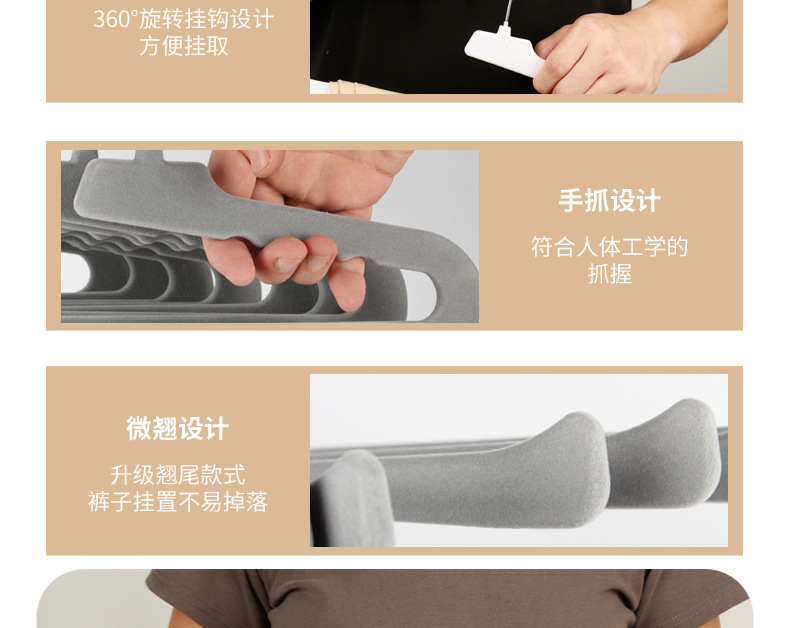 360°旋转挂钩设计
方便挂取

手抓设计

符合人体工学的
抓握

微翘设计

升级翘尾款式
裤子挂置不易掉落