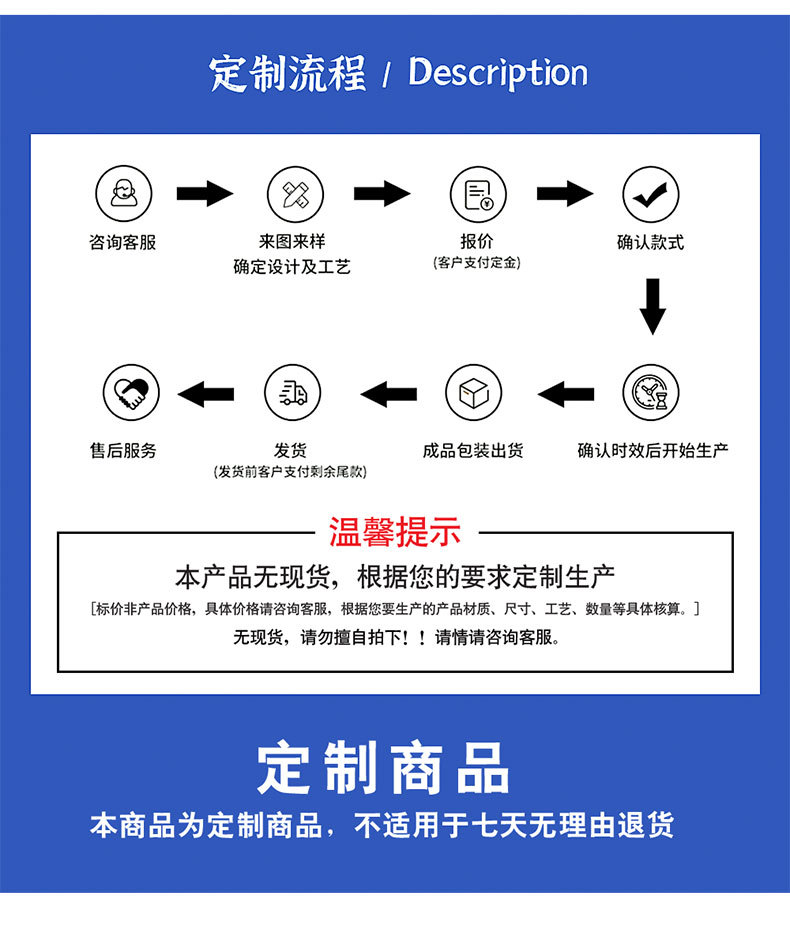 定制流程 / Description

咨询客服

来图来样
确定设计及工艺

报价
(客户支付定金)

确认款式

确认时效后开始生产

成品包装出货

发货
(发货前客户支付剩余尾款)

售后服务

温馨提示

本产品无现货，根据您的要求定制生产

[标价非产品价格，具体价格请咨询客服，根据您要生产的产品材质、尺寸、工艺、数量等具体核算。]

无现货，请勿擅自拍下！！请情请咨询客服。

定制商品

本商品为定制商品，不适用于七天无理由退货