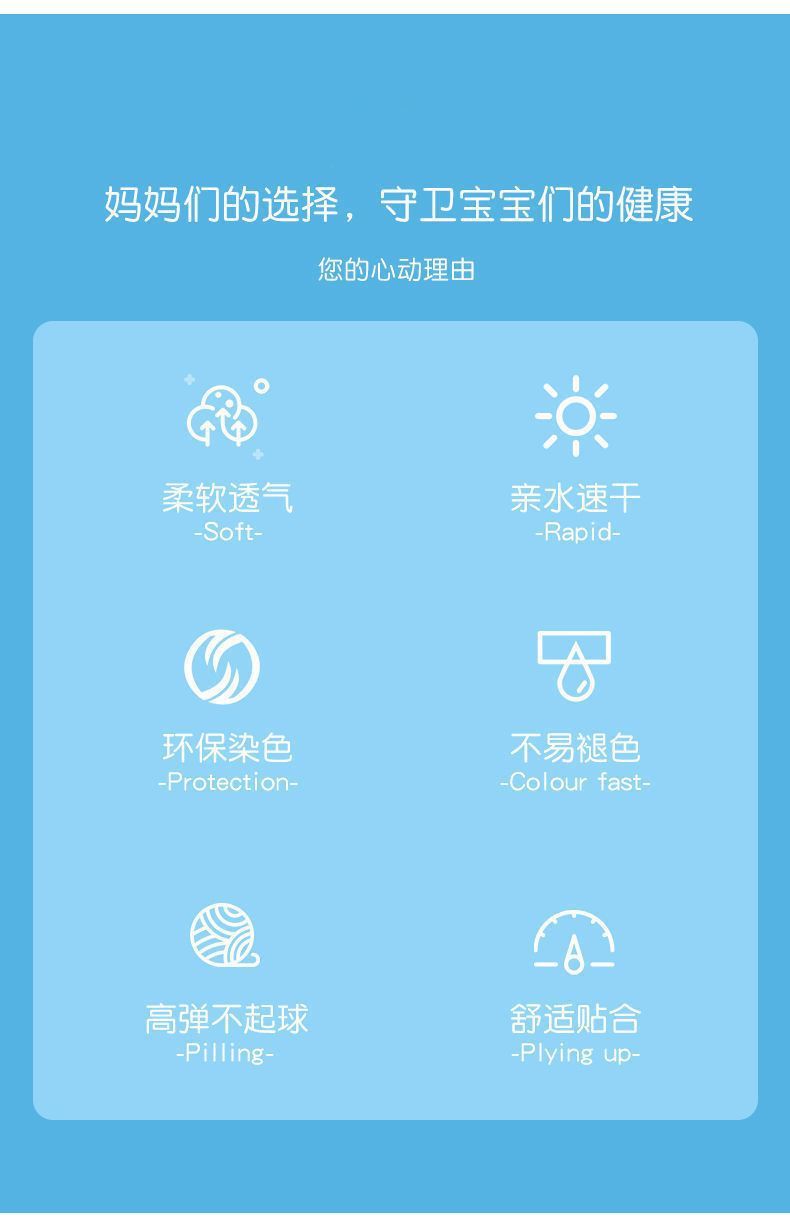 妈妈们的选择，守卫宝宝们的健康

您的心动理由

柔软透气
-Soft-

亲水速干
-Rapid-

环保染色
-Protection-

不易褪色
-Colour fast-

高弹不起球
-Pilling-

舒适贴合
-Plying up-