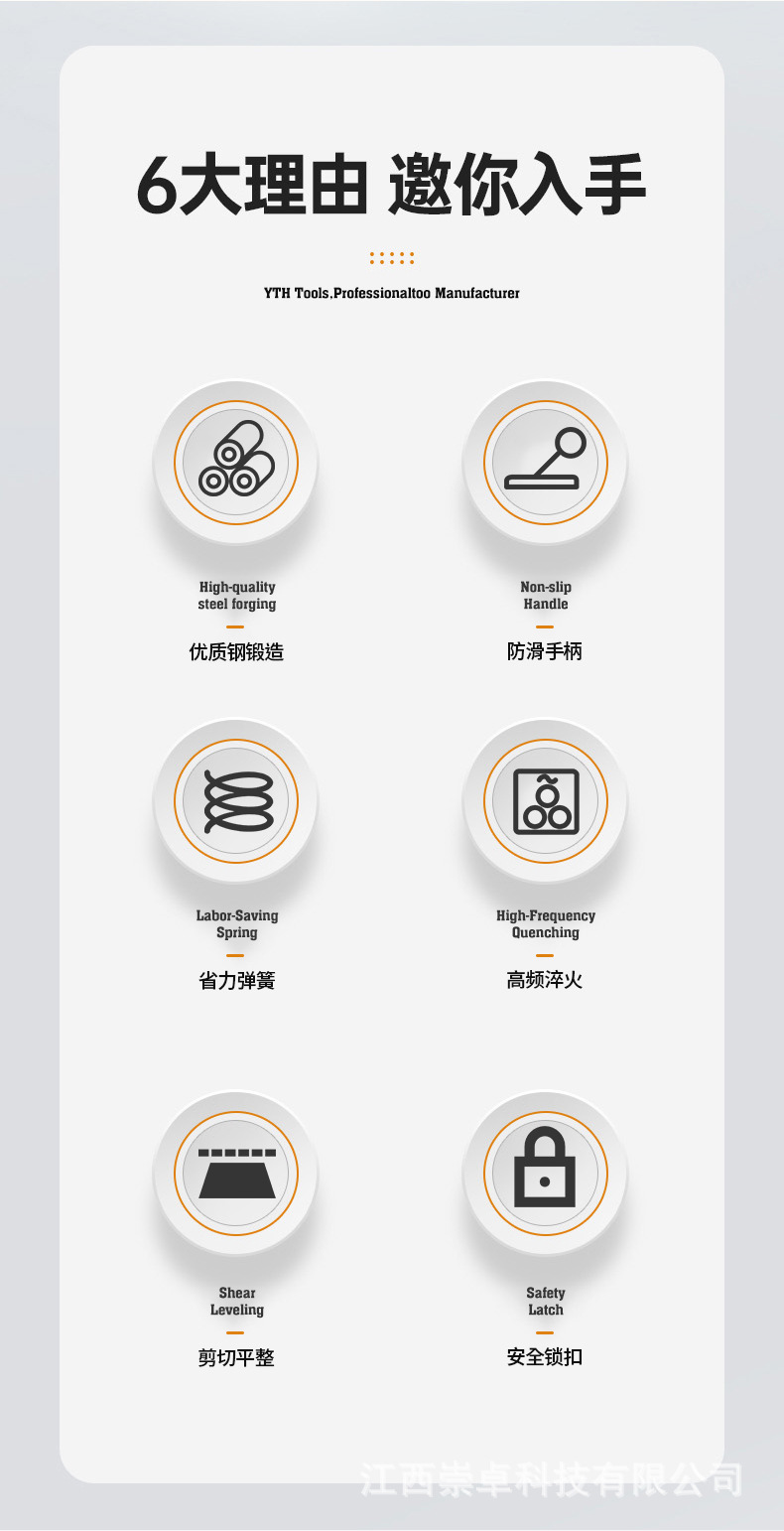 6大理由 邀你入手

YTH Tools.Professionaltoo Manufacturer

High-quality
steel forging

优质钢锻造

Non-slip
Handle

防滑手柄

Labor-Saving
Spring

省力弹簧

High-Frequency
Quenching

高频淬火

Shear
Leveling

剪切平整

Safety
Latch

安全锁扣

江西崇卓科技有限公司