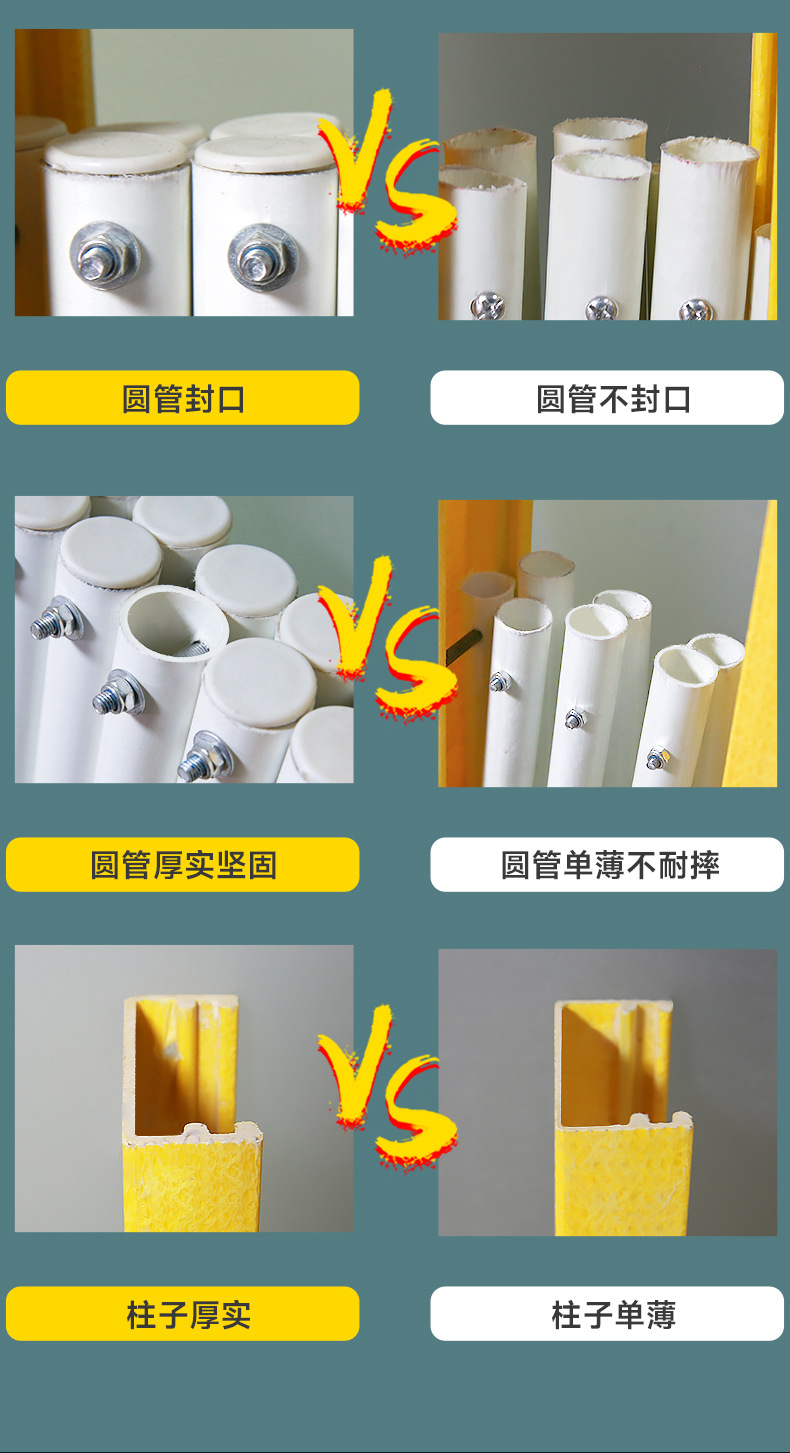 VS

圆管封口

圆管不封口

VS

圆管厚实坚固

圆管单薄不耐摔

VS

柱子厚实

柱子单薄