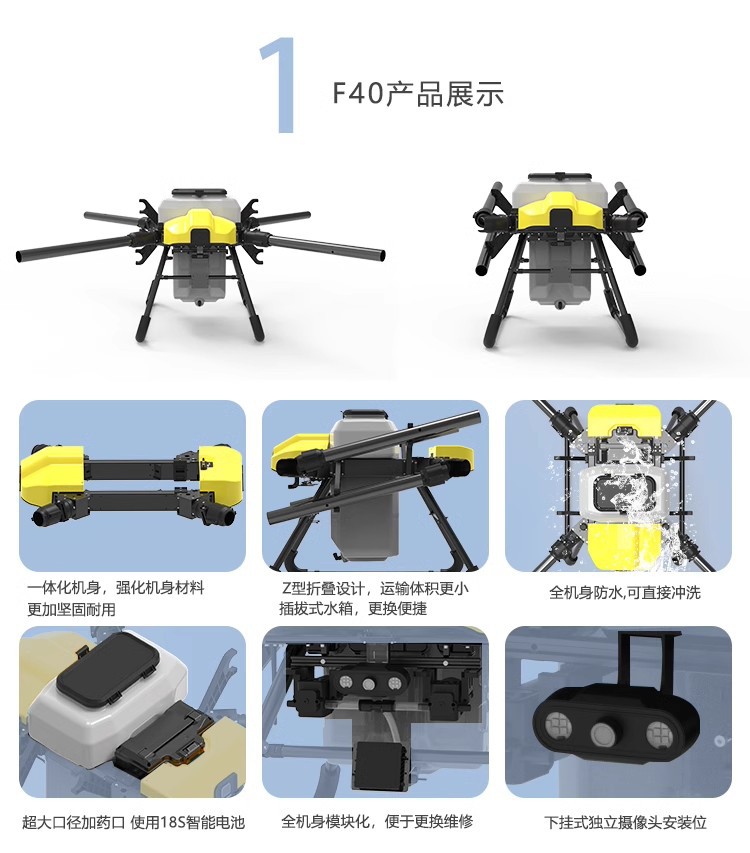 1 F40产品展示

一体化机身，强化机身材料
更加坚固耐用

Z型折叠设计，运输体积更小
插拔式水箱，更换便捷

全机身防水,可直接冲洗

超大口径加药口 使用18S智能电池

全机身模块化，便于更换维修

下挂式独立摄像头安装位