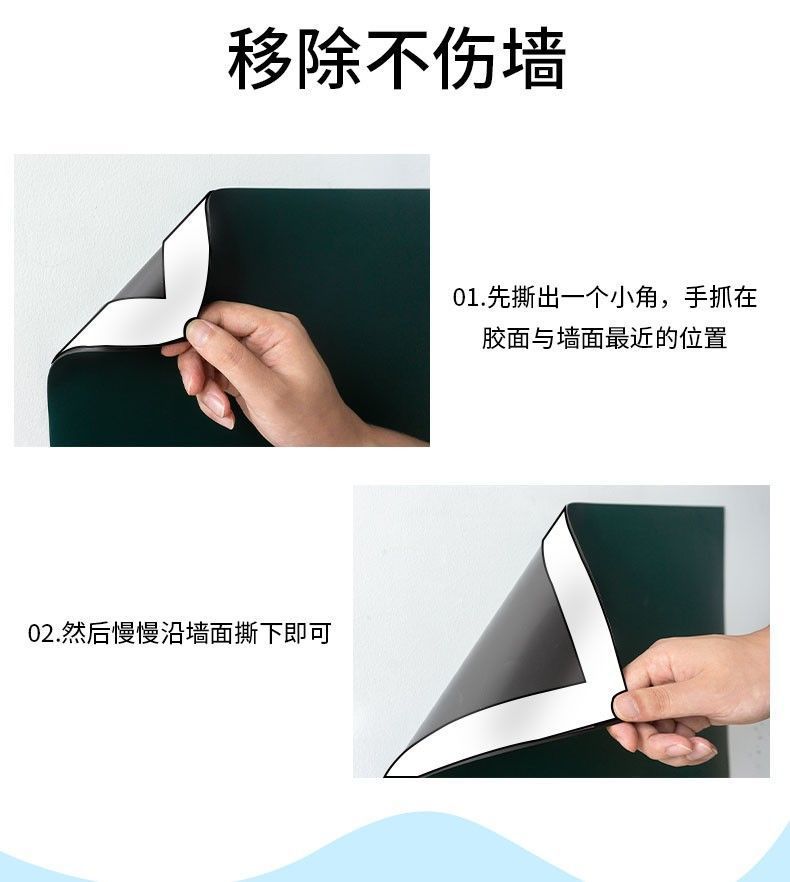 移除不伤墙

01.先撕出一个小角，手抓在胶面与墙面最近的位置

02.然后慢慢沿墙面撕下即可