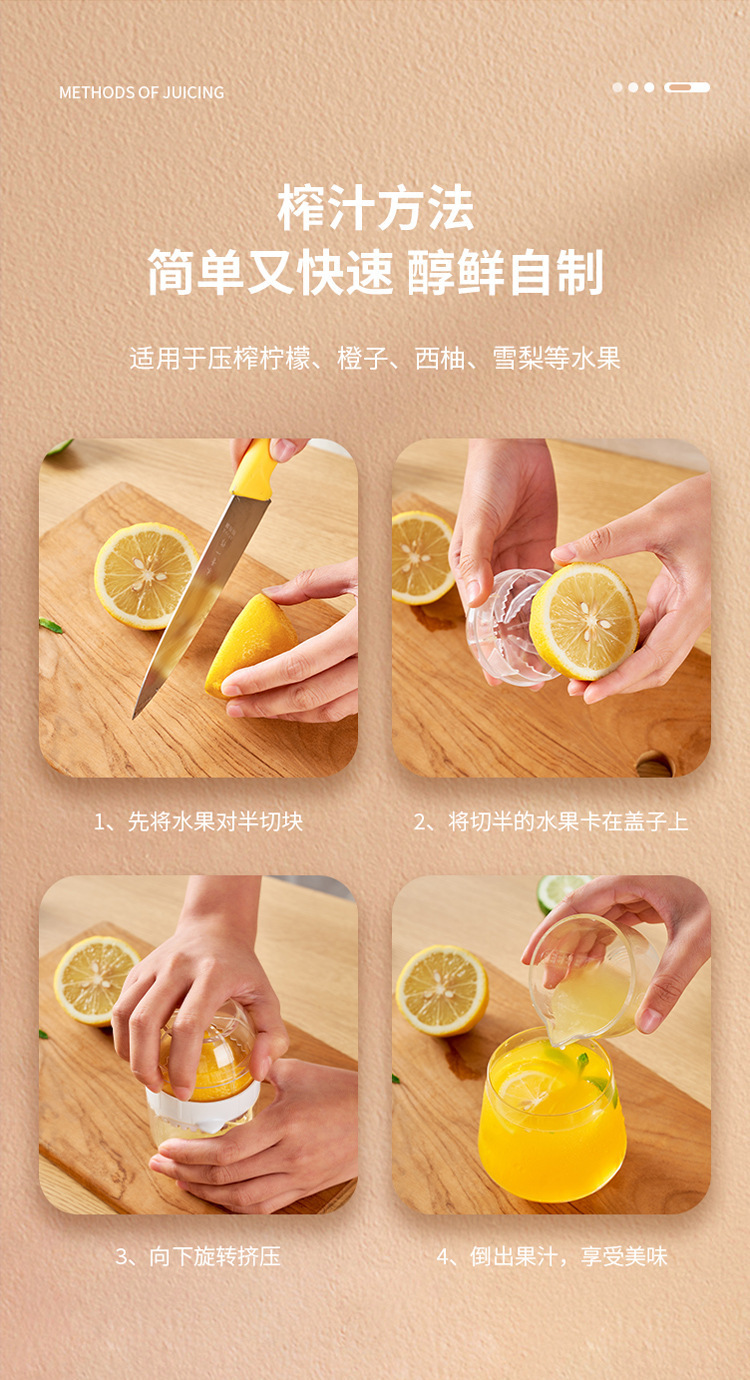 METHODS OF JUICING

榨汁方法
简单又快速 醇鲜自制

适用于压榨柠檬、橙子、西柚、雪梨等水果

1、先将水果对半切块

2、将切半的水果卡在盖子上

3、向下旋转挤压

4、倒出果汁，享受美味