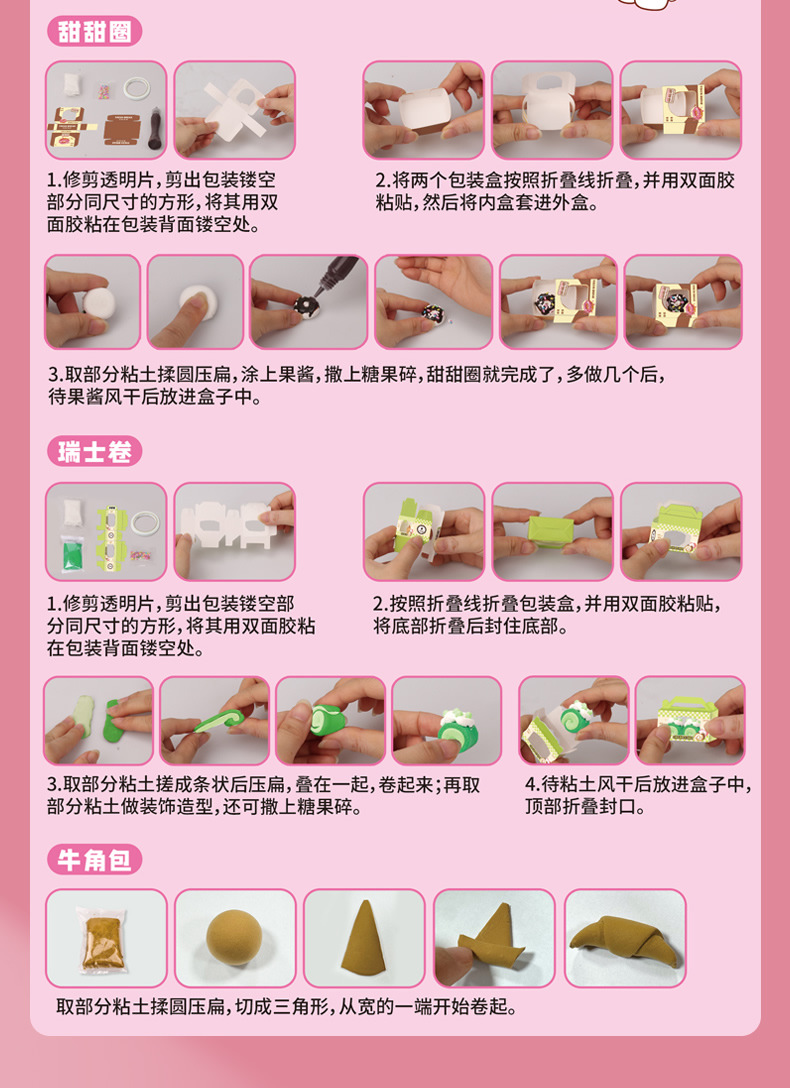 甜甜圈

1.修剪透明片，剪出包装镂空部分同尺寸的方形，将其用双面胶粘在包装背面镂空处。

2.将两个包装盒按照折叠线折叠，并用双面胶粘贴，然后将内盒套进外盒。

3.取部分粘土揉圆压扁，涂上果酱，撒上糖果碎，甜甜圈就完成了，多做几个后，待果酱风干后放进盒子中。

瑞士卷

1.修剪透明片，剪出包装镂空部分同尺寸的方形，将其用双面胶粘在包装背面镂空处。

2.按照折叠线折叠包装盒，并用双面胶粘贴，将底部折叠后封住底部。

3.取部分粘土搓成条状后压扁，叠在一起，卷起来；再取部分粘土做装饰造型，还可撒上糖果碎。

4.待粘土风干后放进盒子中，顶部折叠封口。

牛角包

取部分粘土揉圆压扁，切成三角形，从宽的一端开始卷起。