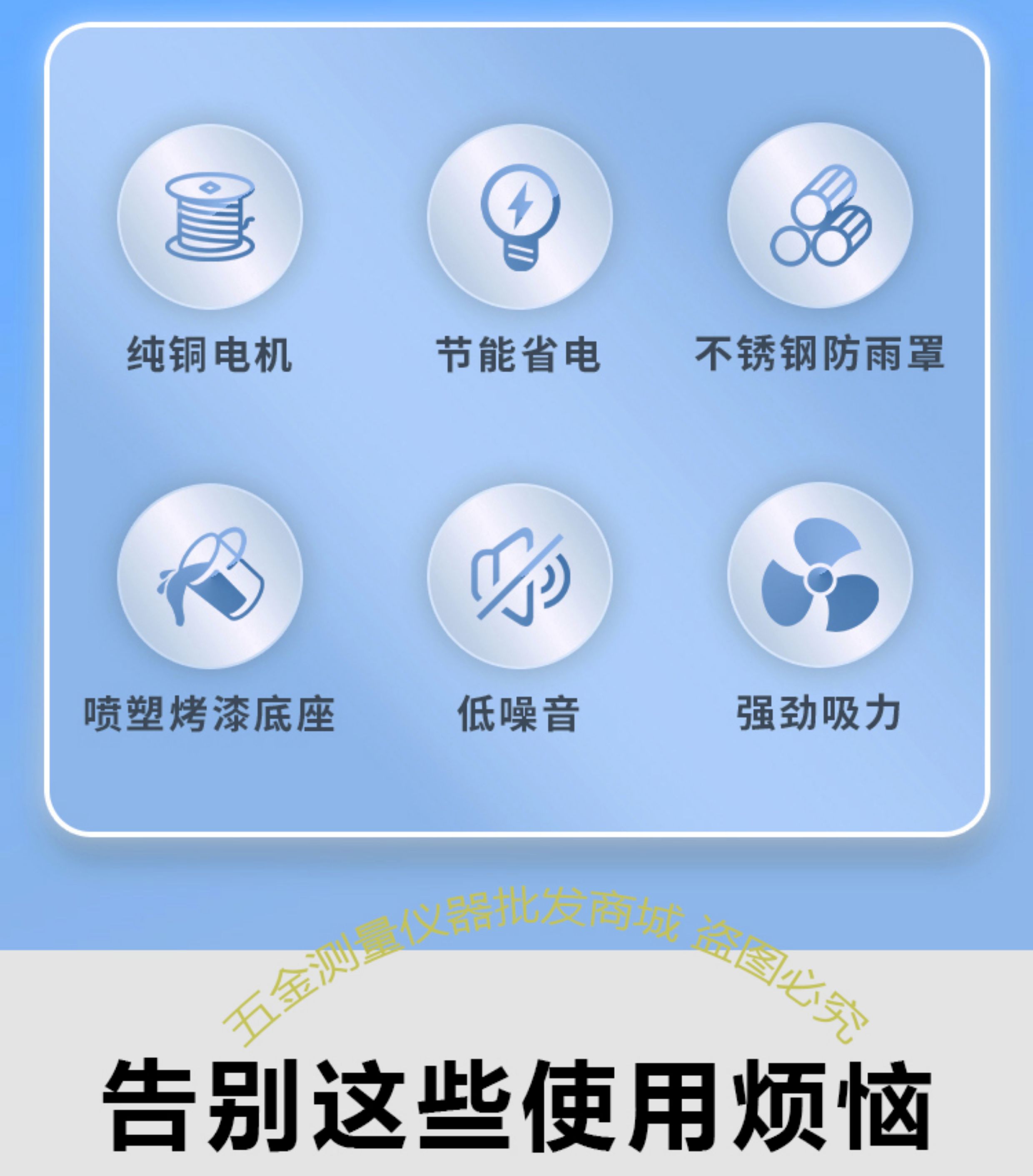 纯铜电机 节能省电 不锈钢防雨罩

喷塑烤漆底座 低噪音 强劲吸力

告别这些使用烦恼

五金测量仪器批发商城 盗图必究