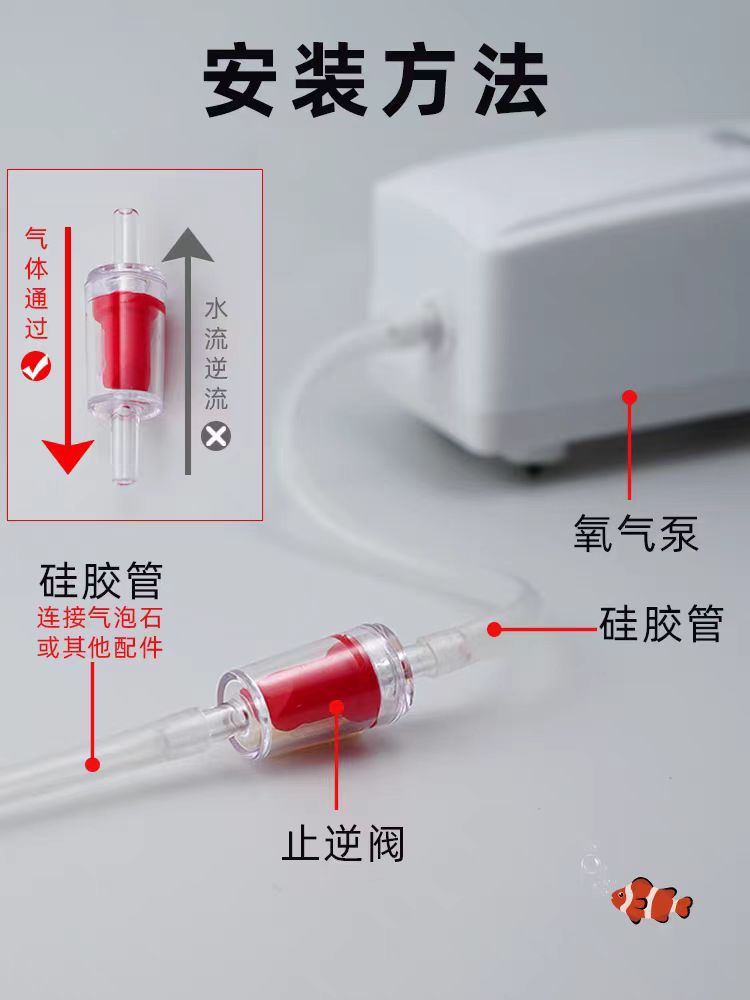 安装方法

气体通过

水流逆流

氧气泵

硅胶管
连接气泡石
或其他配件

硅胶管

止逆阀