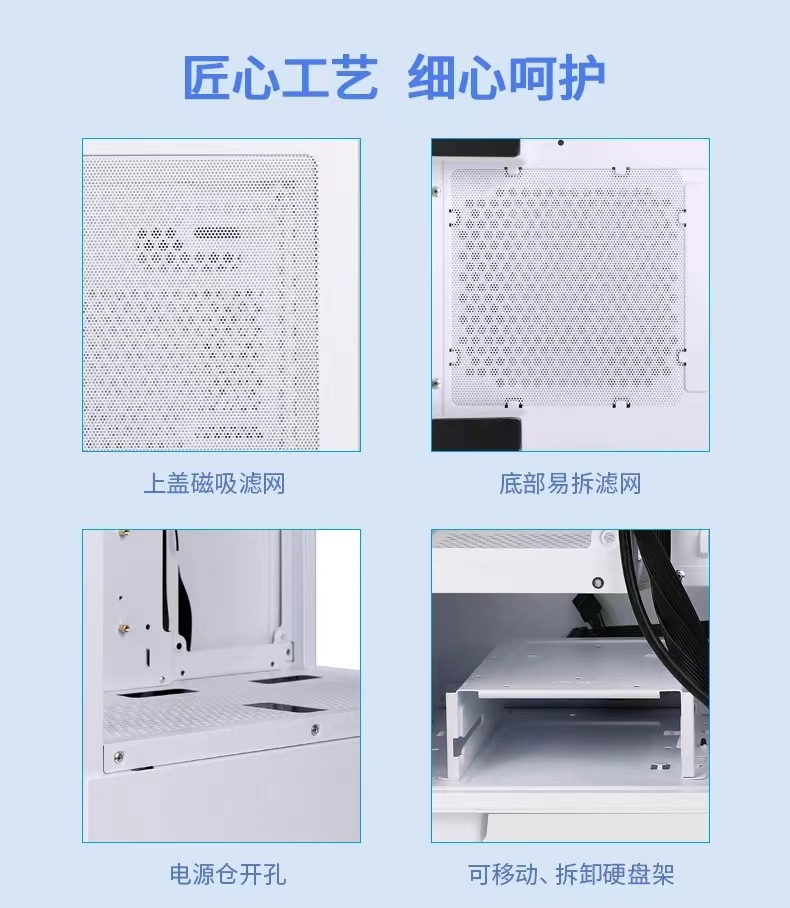 匠心工艺 细心呵护

上盖磁吸滤网

底部易拆滤网

电源仓开孔

可移动、拆卸硬盘架