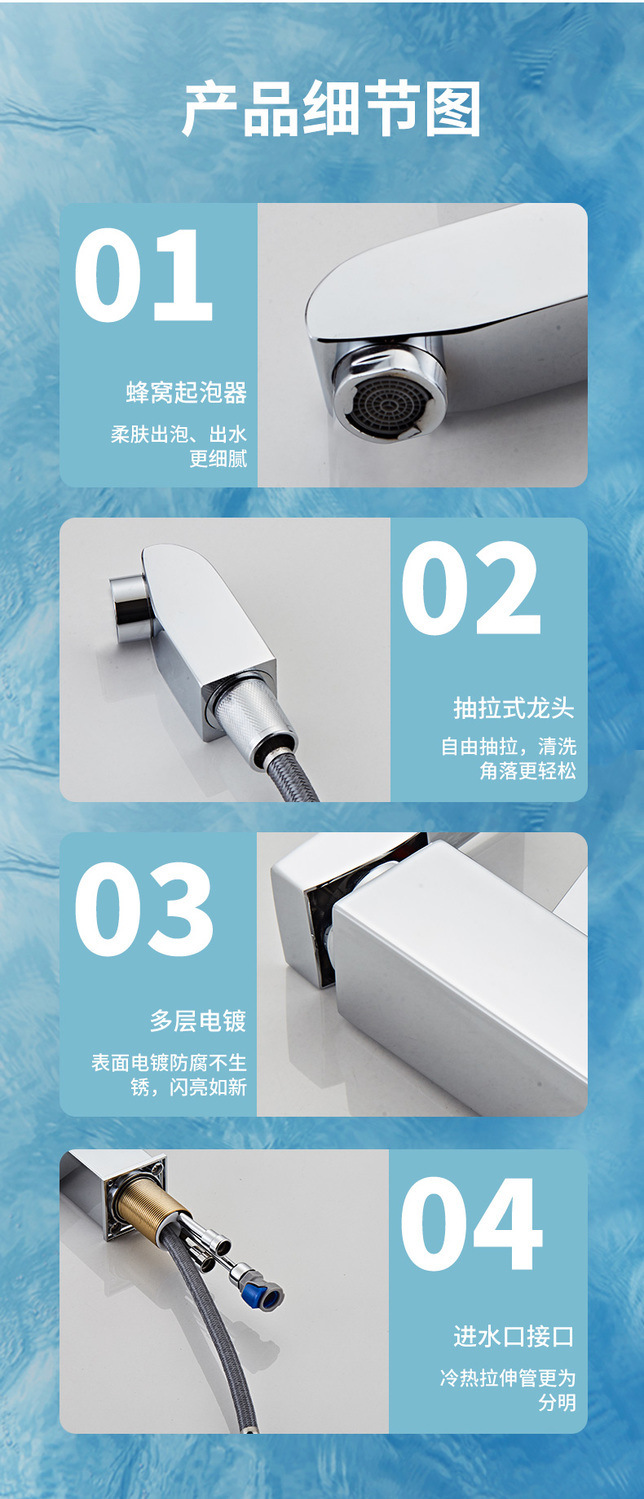 产品细节图

01

蜂窝起泡器

柔肤出泡、出水更细腻

02

抽拉式龙头

自由抽拉，清洗角落更轻松

03

多层电镀

表面电镀防腐不生锈，闪亮如新

04

进水口接口

冷热拉伸管更为分明