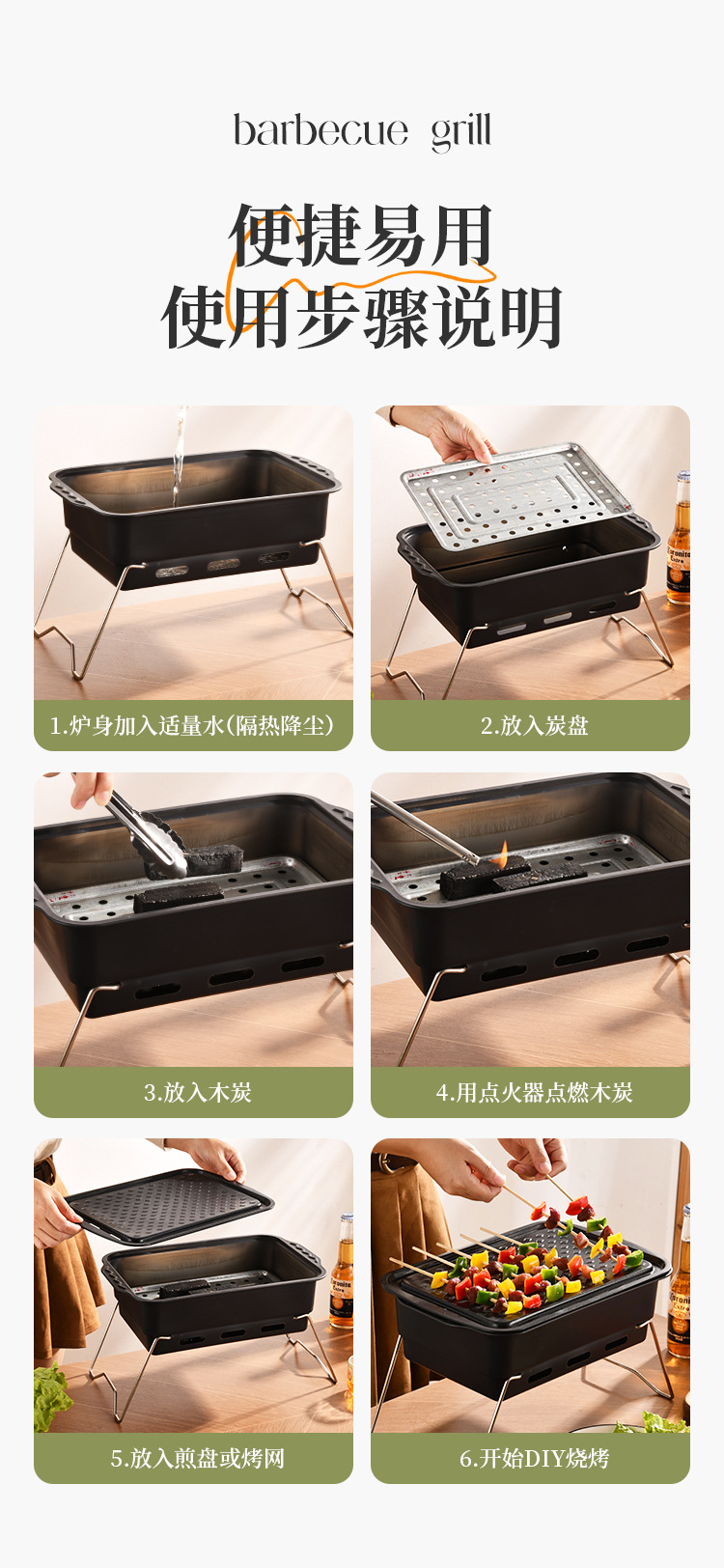 barbecue grill

便捷易用
使用步骤说明

1.炉身加入适量水(隔热降尘)

2.放入炭盘

3.放入木炭

4.用点火器点燃木炭

5.放入煎盘或烤网

6.开始DIY烧烤