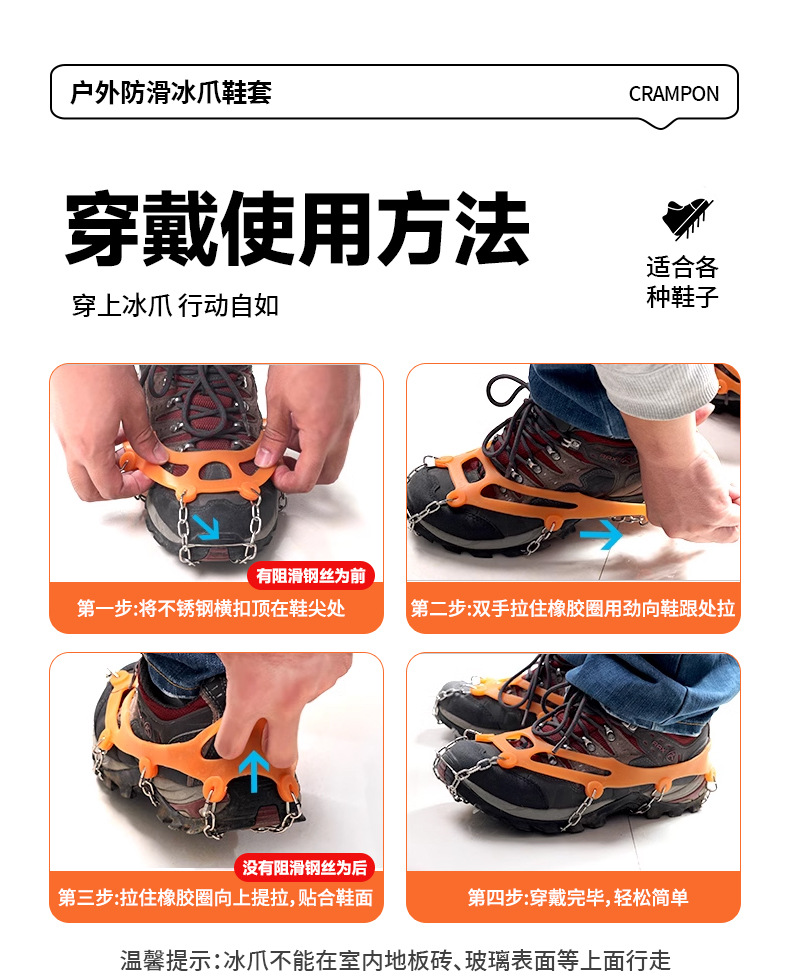 户外防滑冰爪鞋套

CRAMPON

穿戴使用方法

穿上冰爪 行动自如

适合各种鞋子

有阻滑钢丝为前

第一步:将不锈钢横扣顶在鞋尖处

第二步:双手拉住橡胶圈用劲向鞋跟处拉

没有阻滑钢丝为后

第三步:拉住橡胶圈向上提拉，贴合鞋面

第四步:穿戴完毕，轻松简单

温馨提示:冰爪不能在室内地板砖、玻璃表面等上面行走