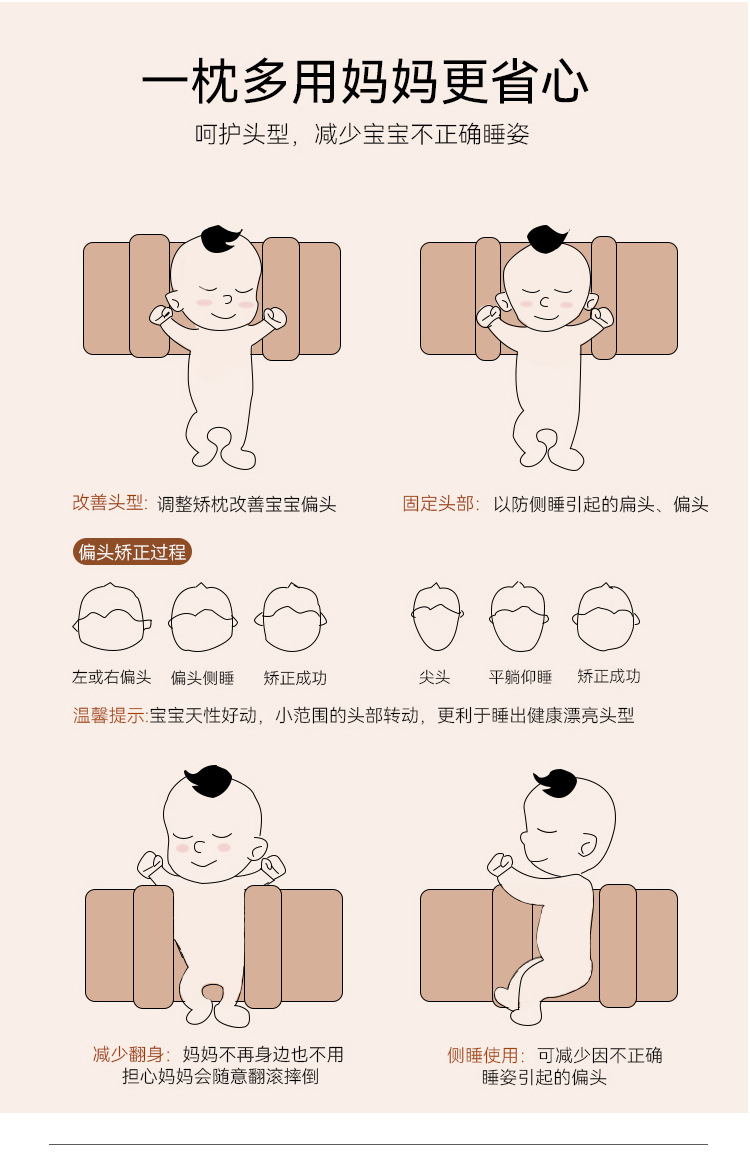 一枕多用妈妈更省心

呵护头型，减少宝宝不正确睡姿

改善头型：调整矫枕改善宝宝偏头

固定头部：以防侧睡引起的扁头、偏头

偏头矫正过程

左或右偏头

偏头侧睡

矫正成功

尖头

平躺仰睡

矫正成功

温馨提示:宝宝天性好动，小范围的头部转动，更利于睡出健康漂亮头型

减少翻身：妈妈不再身边也不用担心妈妈会随意翻滚摔倒

侧睡使用：可减少因不正确睡姿引起的偏头