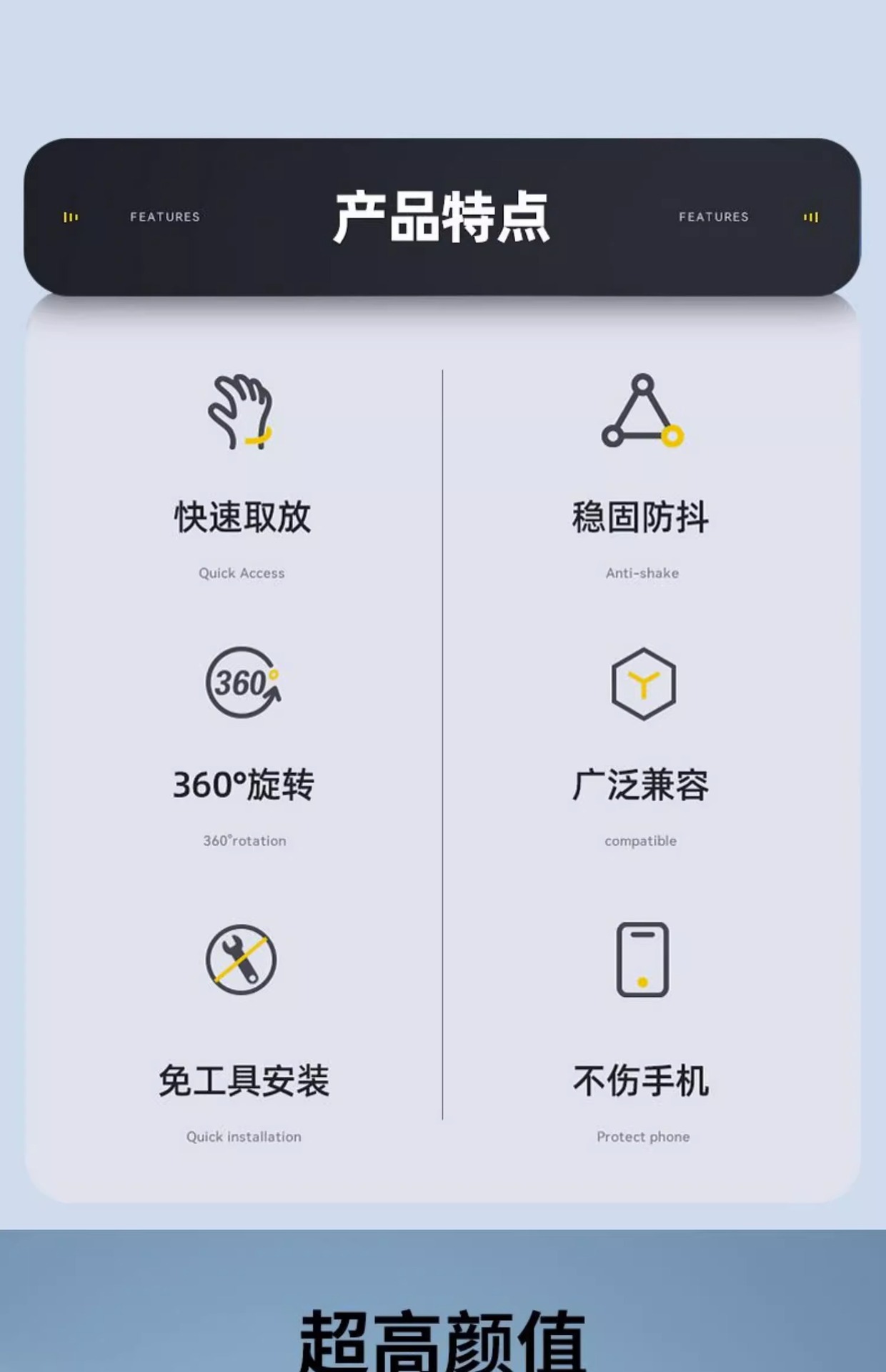 FEATURES 产品特点 FEATURES

快速取放

Quick Access

360°旋转

360°rotation

免工具安装

Quick installation

稳固防抖

Anti-shake

广泛兼容

compatible

不伤手机

Protect phone

超高颜值