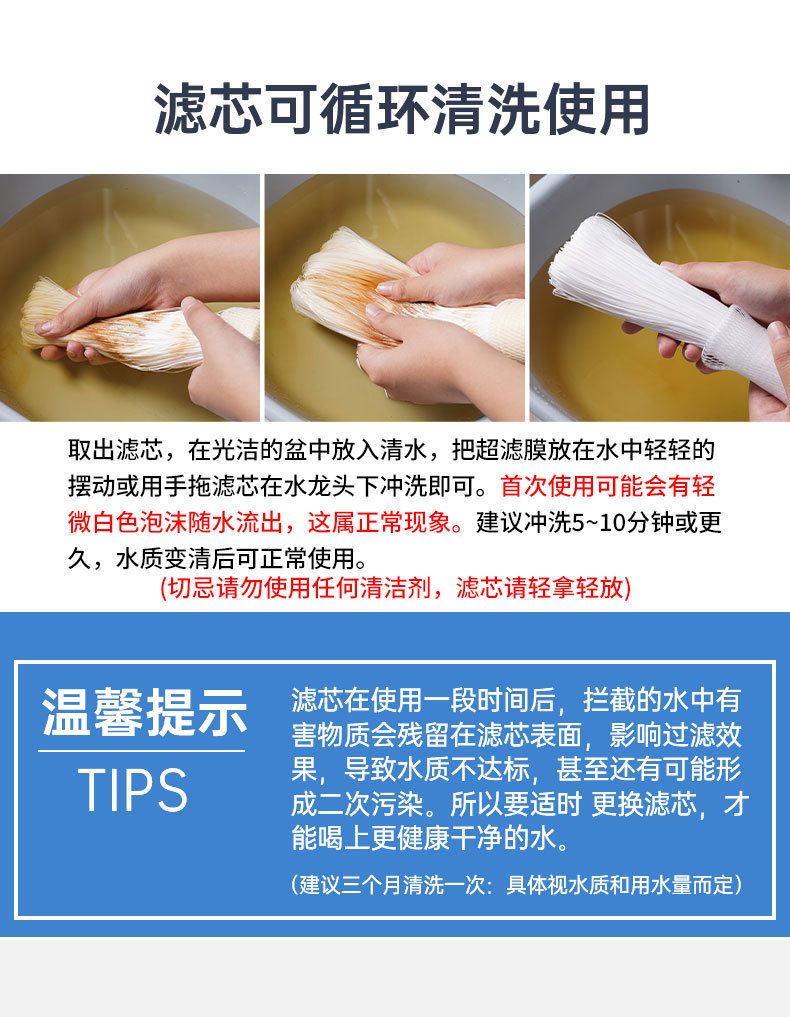 滤芯可循环清洗使用

取出滤芯，在光洁的盆中放入清水，把超滤膜放在水中轻轻的摆动或用手拖滤芯在水龙头下冲洗即可。首次使用可能会有轻微白色泡沫随水流出，这属正常现象。建议冲洗5~10分钟或更久，水质变清后可正常使用。
(切忌请勿使用任何清洁剂，滤芯请轻拿轻放)

温馨提示
TIPS

滤芯在使用一段时间后，拦截的水中有害物质会残留在滤芯表面，影响过滤效果，导致水质不达标，甚至还有可能形成二次污染。所以要适时 更换滤芯，才能喝上更健康干净的水。

(建议三个月清洗一次：具体视水质和用水量而定)