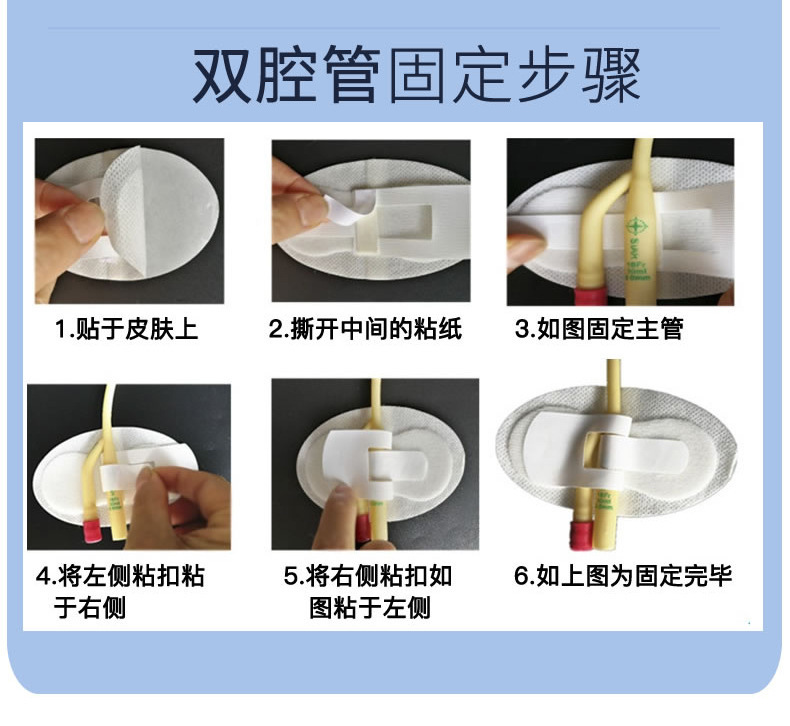 双腔管固定步骤

1.贴于皮肤上

2.撕开中间的粘纸

3.如图固定主管

4.将左侧粘扣粘于右侧

5.将右侧粘扣如图粘于左侧

6.如上图为固定完毕