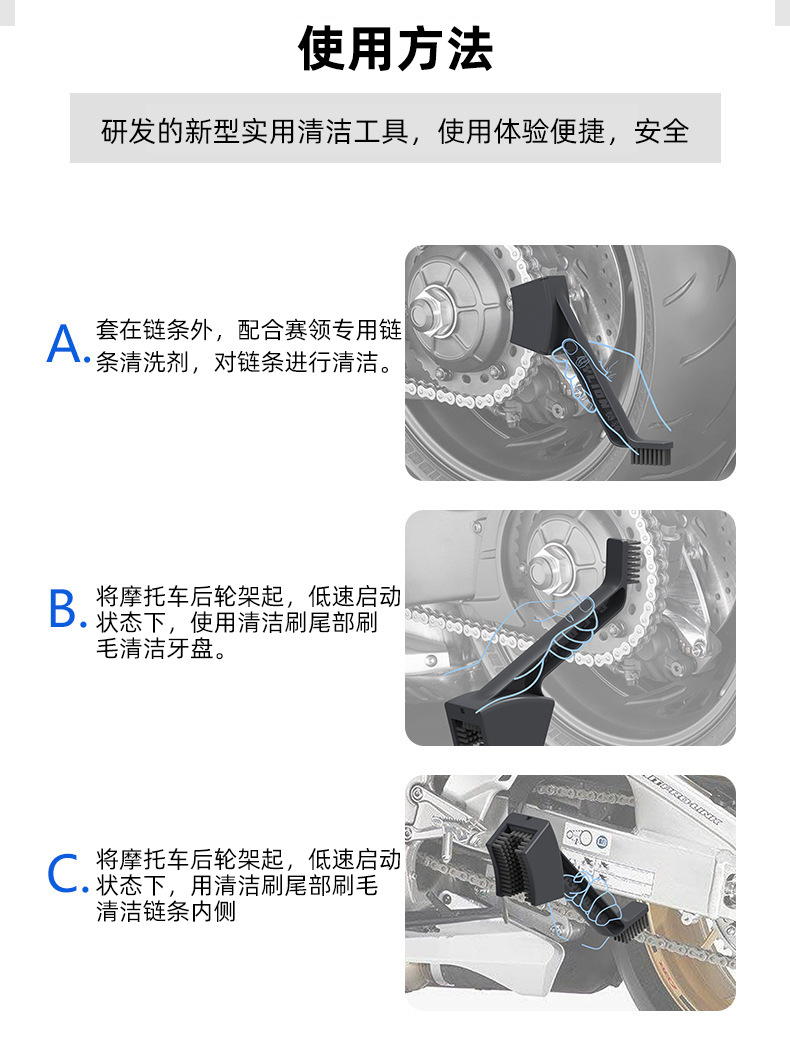 使用方法

研发的新型实用清洁工具，使用体验便捷，安全

A. 套在链条外，配合赛领专用链条清洗剂，对链条进行清洁。

B. 将摩托车后轮架起，低速启动状态下，使用清洁刷尾部刷毛清洁牙盘。

C. 将摩托车后轮架起，低速启动状态下，用清洁刷尾部刷毛清洁链条内侧