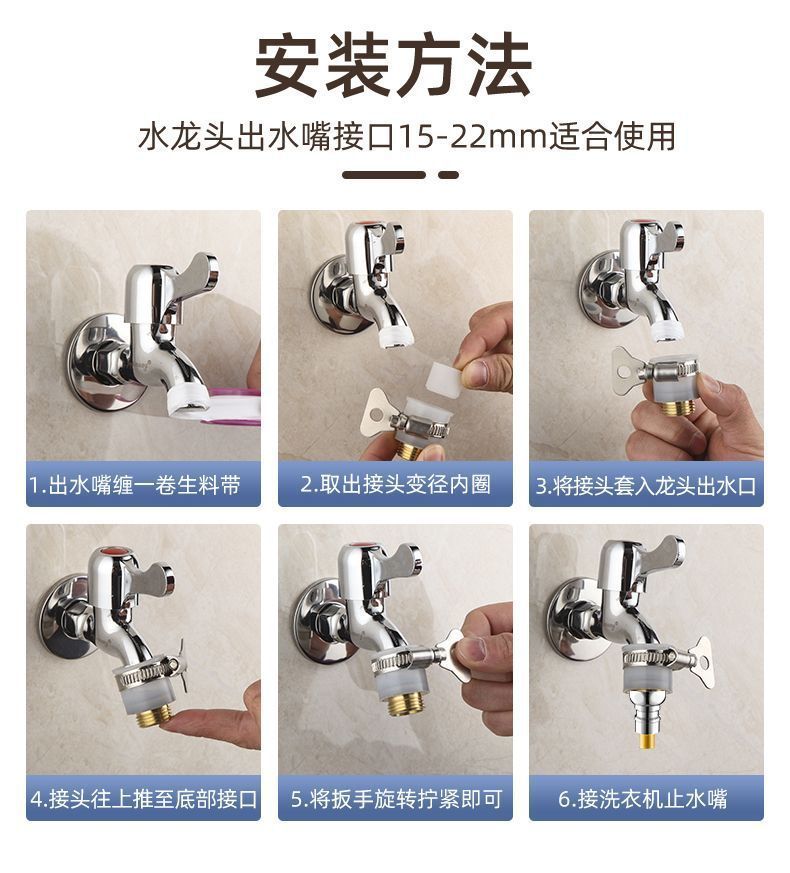 安装方法

水龙头出水嘴接口15-22mm适合使用

1.出水嘴缠一卷生料带

2.取出接头变径内圈

3.将接头套入龙头出水口

4.接头往上推至底部接口

5.将扳手旋转拧紧即可

6.接洗衣机止水嘴