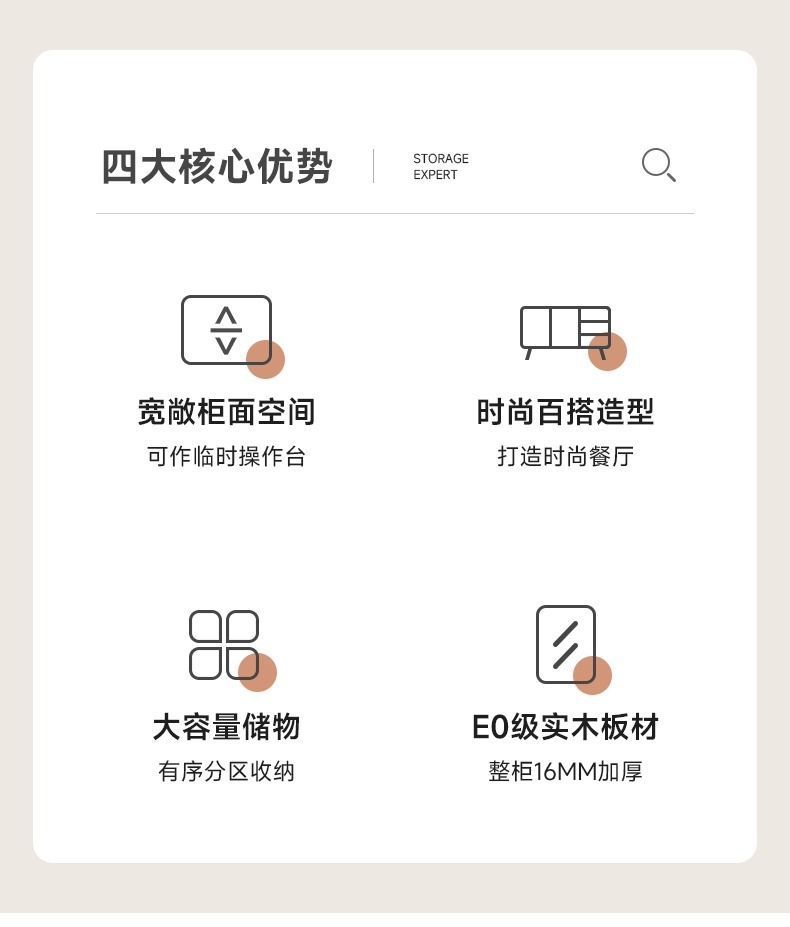 四大核心优势

STORAGE
EXPERT

宽敞柜面空间
可作临时操作台

时尚百搭造型
打造时尚餐厅

大容量储物
有序分区收纳

E0级实木板材
整柜16MM加厚