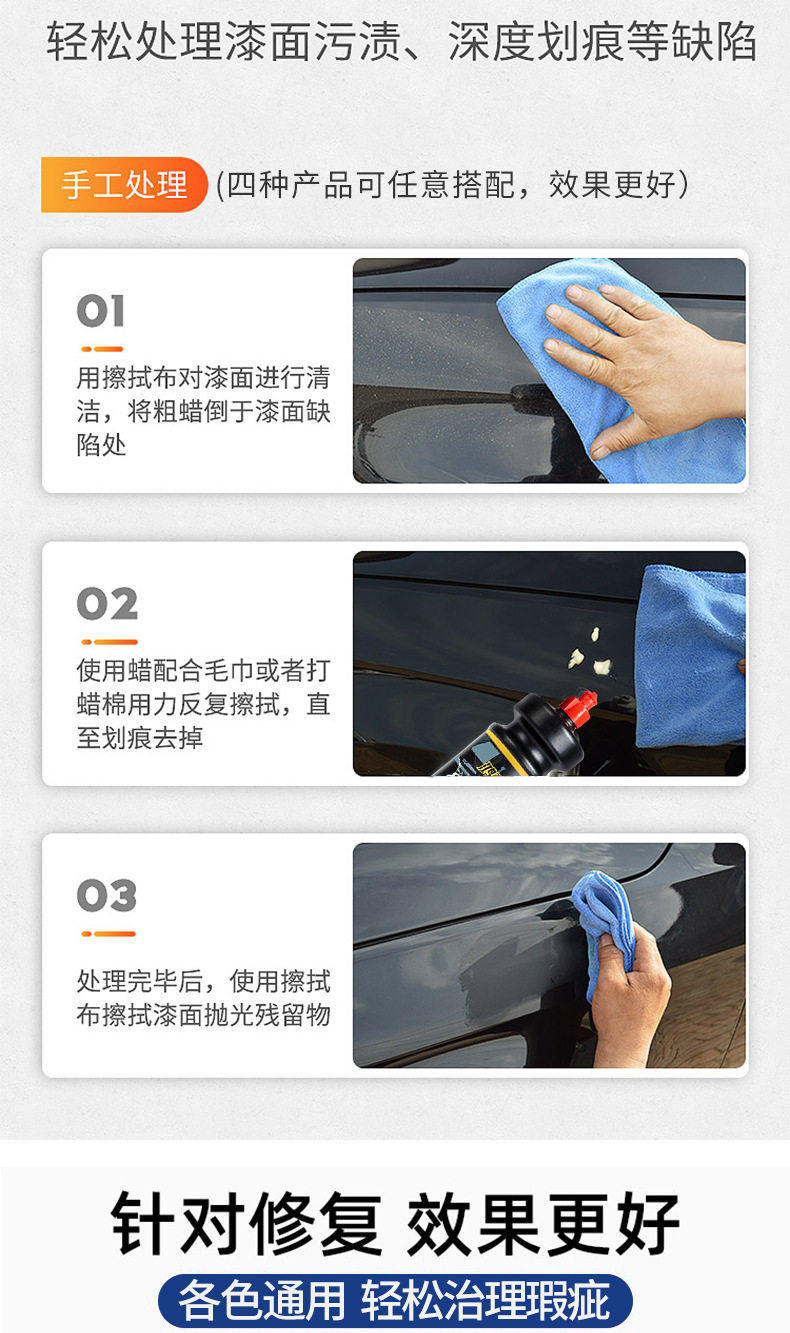 轻松处理漆面污渍、深度划痕等缺陷

手工处理 (四种产品可任意搭配，效果更好)

01
用擦拭布对漆面进行清洁，将粗蜡倒于漆面缺陷处

02
使用蜡配合毛巾或者打蜡棉用力反复擦拭，直至划痕去掉

03
处理完毕后，使用擦拭布擦拭漆面抛光残留物

针对修复 效果更好
各色通用 轻松治理瑕疵