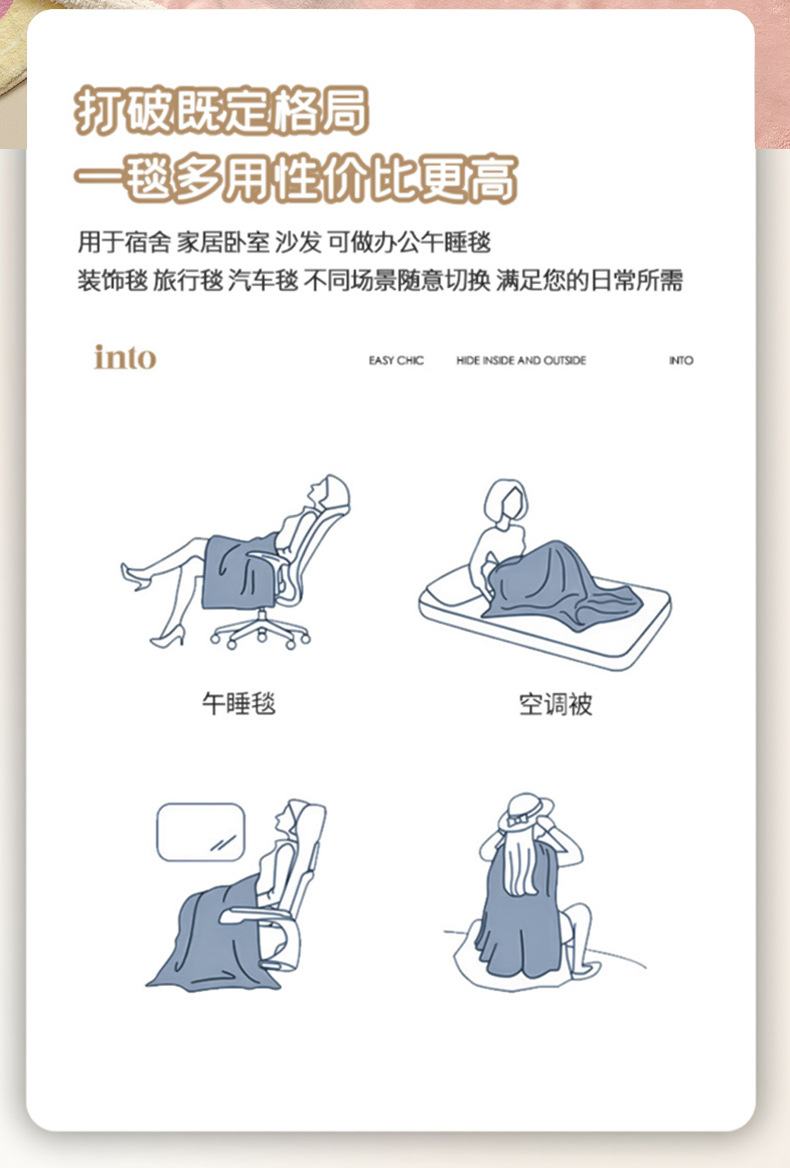 打破既定格局
一毯多用性价比更高

用于宿舍 家居卧室 沙发 可做办公午睡毯
装饰毯 旅行毯 汽车毯 不同场景随意切换 满足您的日常所需

into

EASY CHIC HIDE INSIDE AND OUTSIDE INTO

午睡毯

空调被