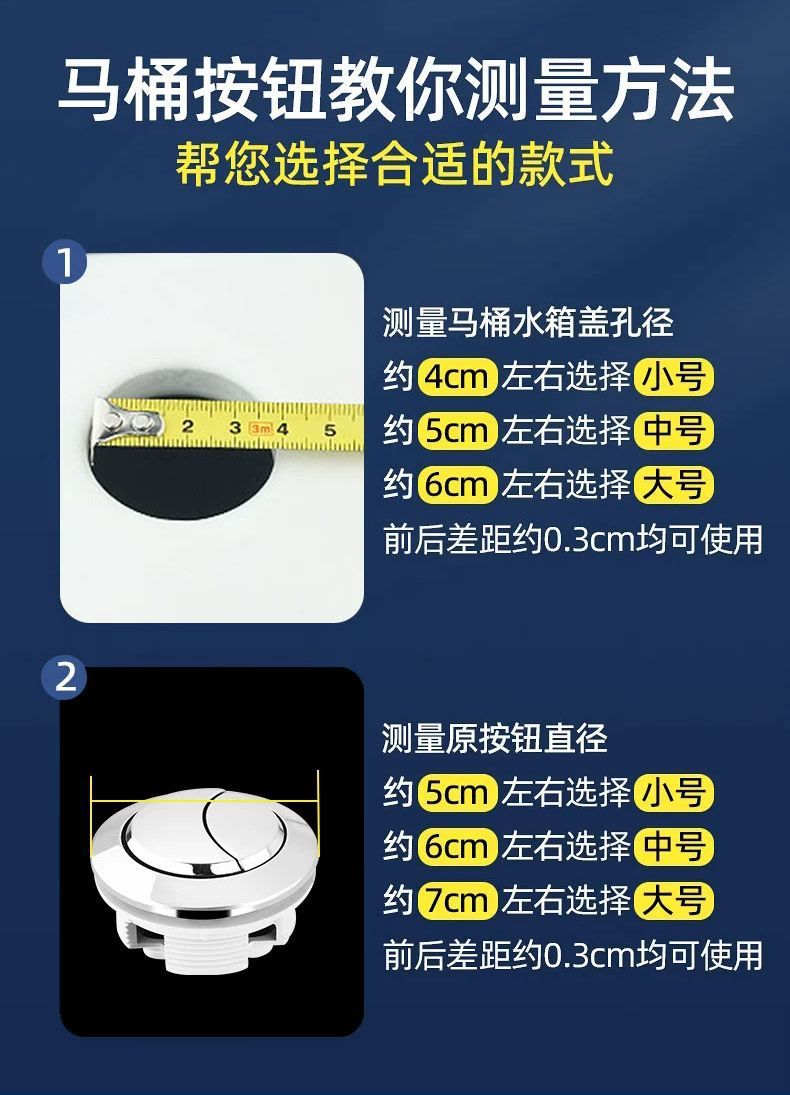 马桶按钮教你测量方法
帮您选择合适的款式

1

2 3 3m 4 5

测量马桶水箱盖孔径
约 4cm 左右选择 小号
约 5cm 左右选择 中号
约 6cm 左右选择 大号
前后差距约0.3cm均可使用

2

测量原按钮直径
约 5cm 左右选择 小号
约 6cm 左右选择 中号
约 7cm 左右选择 大号
前后差距约0.3cm均可使用