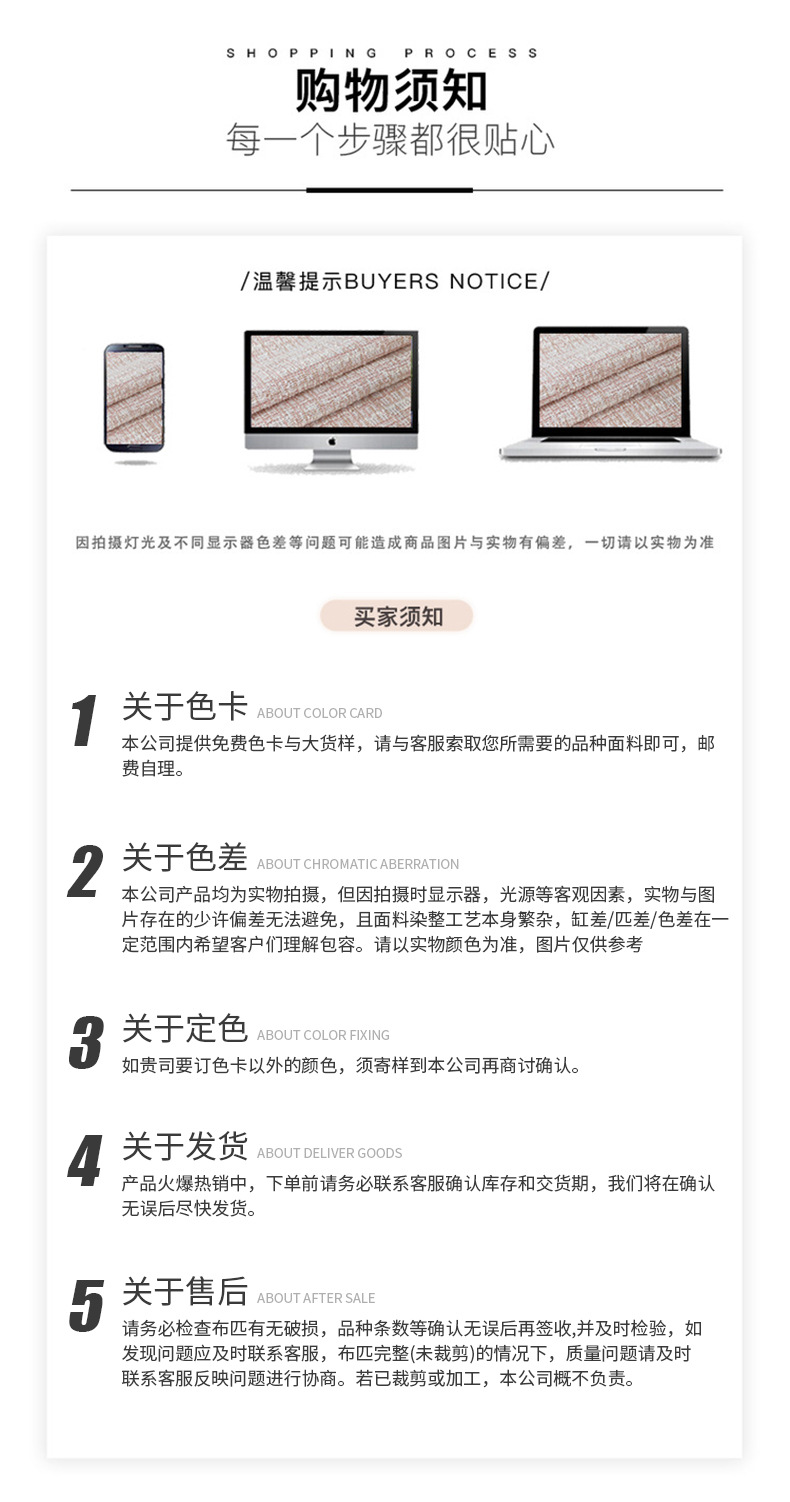 SHOPPING PROCESS
购物须知
每一个步骤都很贴心

/温馨提示BUYERS NOTICE/

因拍摄灯光及不同显示器色差等问题可能造成商品图片与实物有偏差，一切请以实物为准

买家须知

1 关于色卡 ABOUT COLOR CARD
本公司提供免费色卡与大货样，请与客服索取您所需要的品种面料即可，邮费自理。

2 关于色差 ABOUT CHROMATIC ABERRATION
本公司产品均为实物拍摄，但因拍摄时显示器，光源等客观因素，实物与图片存在的少许偏差无法避免，且面料染整工艺本身繁杂，缸差/匹差/色差在一定范围内希望客户们理解包容。请以实物颜色为准，图片仅供参考

3 关于定色 ABOUT COLOR FIXING
如贵司要订色卡以外的颜色，须寄样到本公司再商讨确认。

4 关于发货 ABOUT DELIVER GOODS
产品火爆热销中，下单前请务必联系客服确认库存和交货期，我们将在确认无误后尽快发货。

5 关于售后 ABOUT AFTER SALE
请务必检查布匹有无破损，品种条数等确认无误后再签收,并及时检验，如发现问题应及时联系客服，布匹完整(未裁剪)的情况下，质量问题请及时联系客服反映问题进行协商。若已裁剪或加工，本公司概不负责。