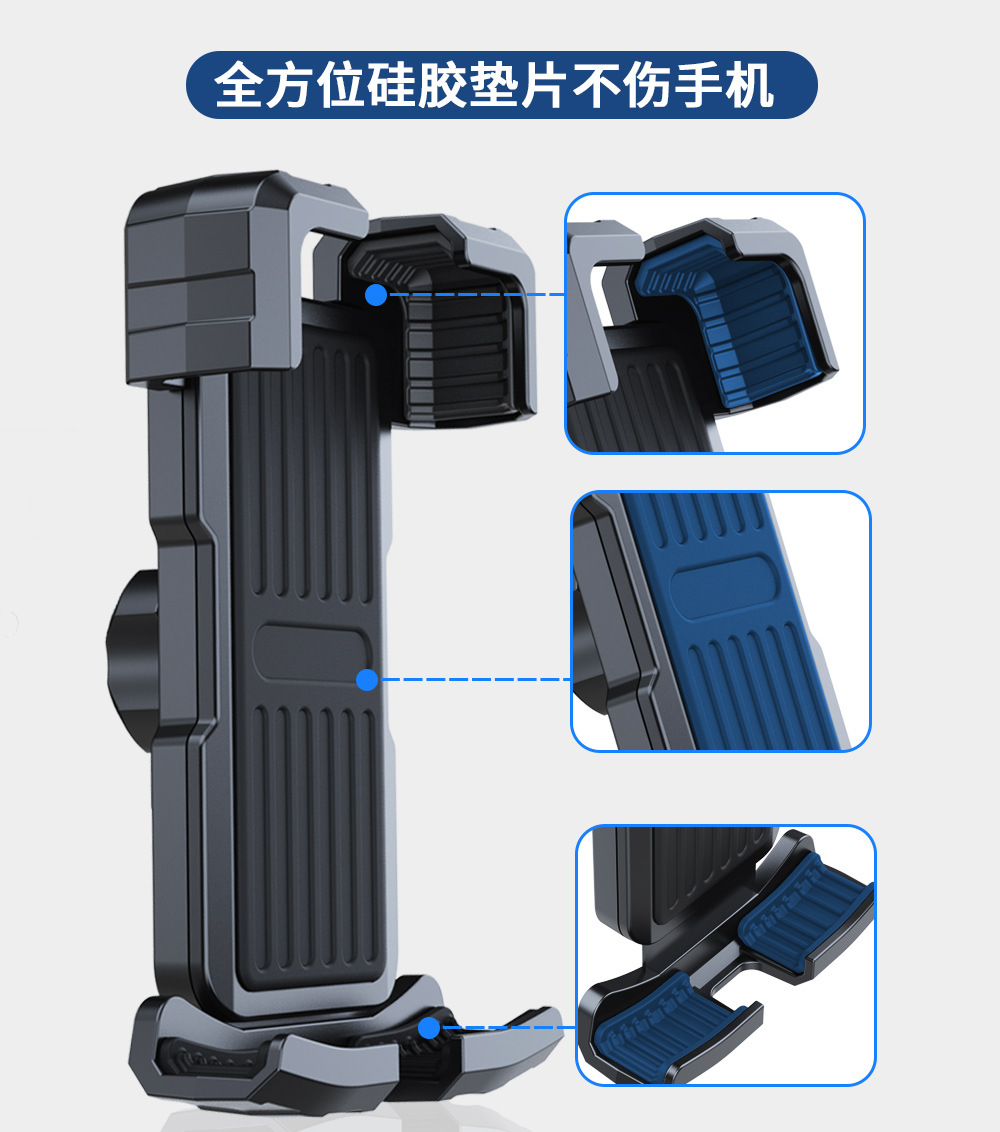 全方位硅胶垫片不伤手机