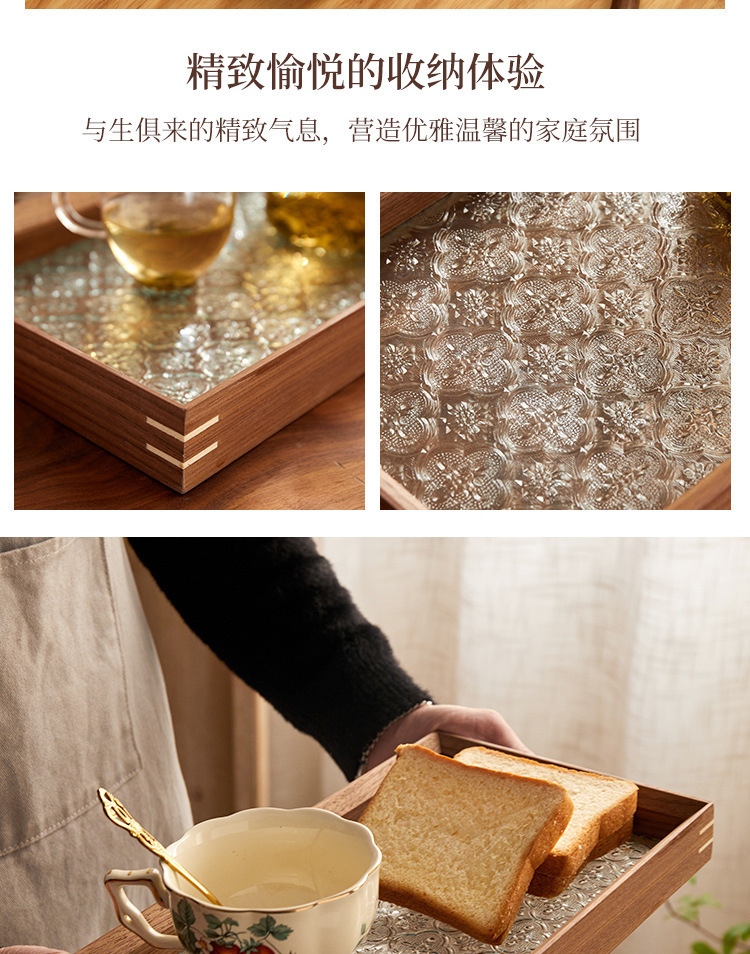 精致愉悦的收纳体验

与生俱来的精致气息，营造优雅温馨的家庭氛围