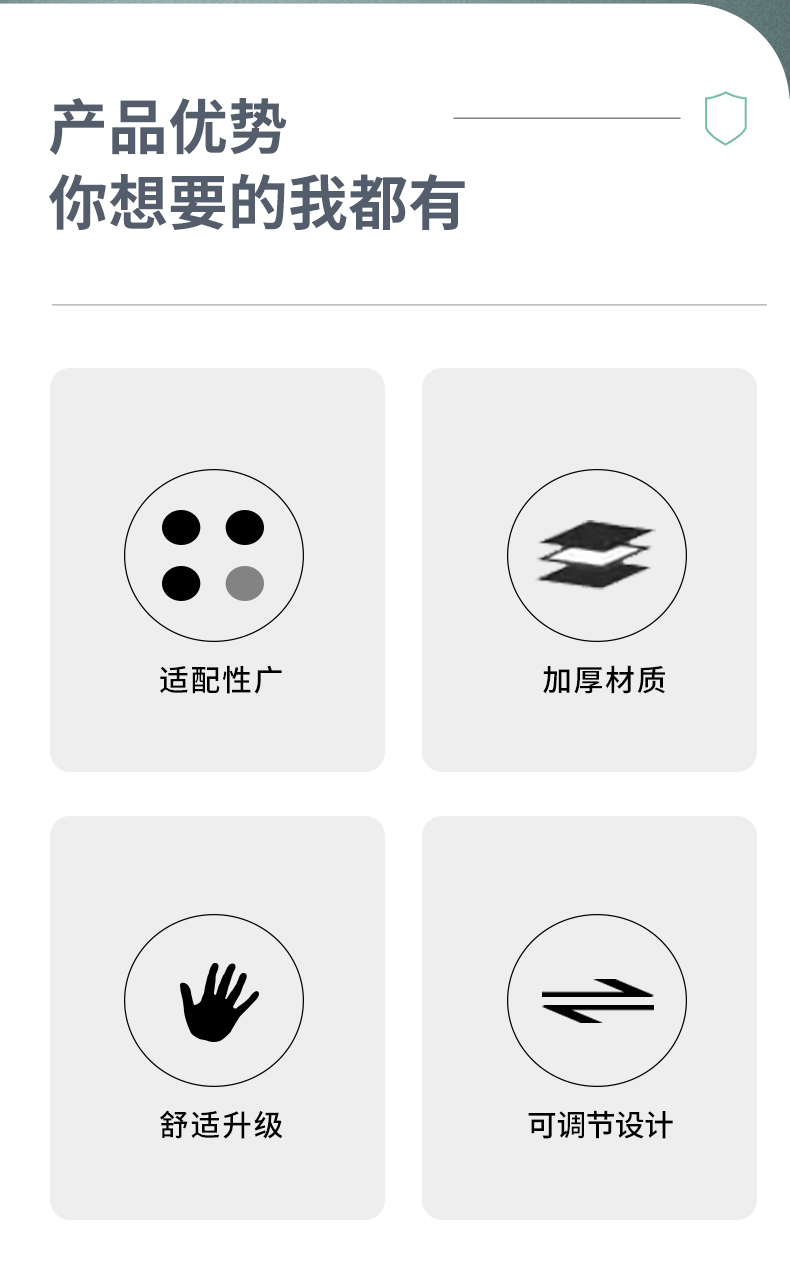 产品优势
你想要的我都有

适配性广

加厚材质

舒适升级

可调节设计