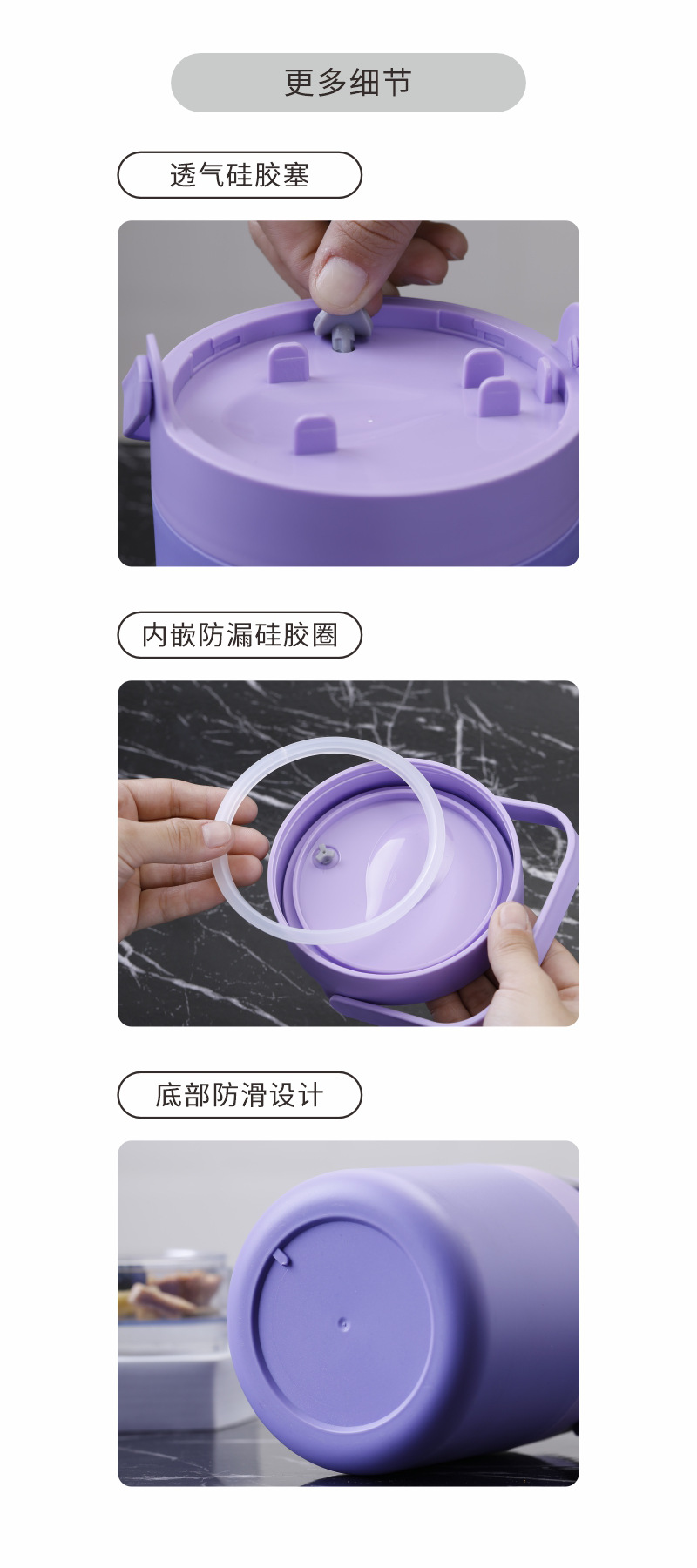 更多细节

透气硅胶塞

内嵌防漏硅胶圈

底部防滑设计