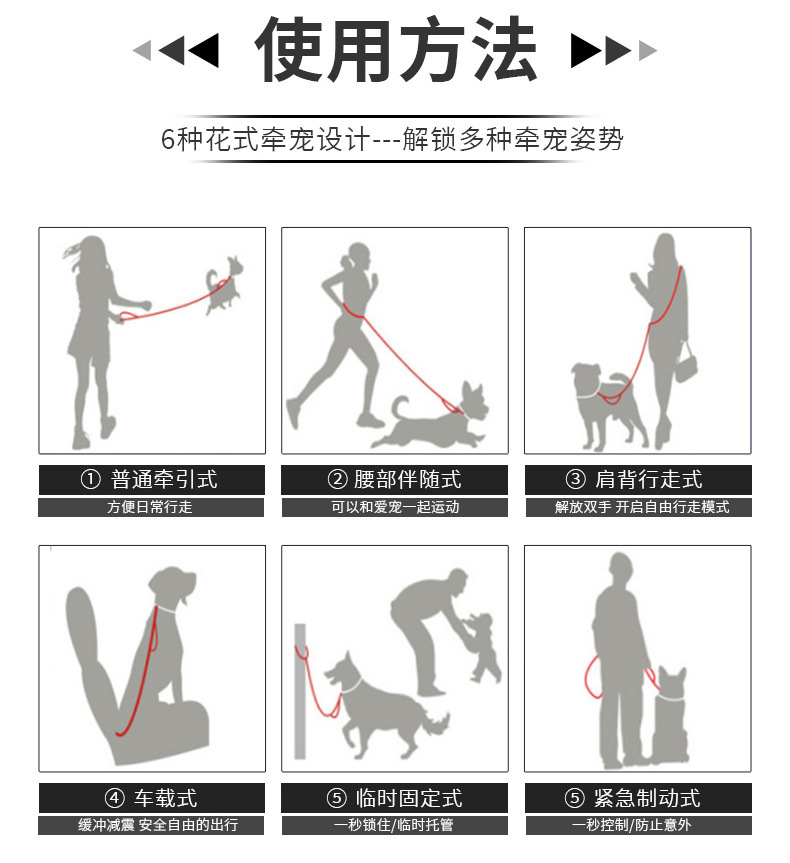 使用方法

6种花式牵宠设计---解锁多种牵宠姿势

① 普通牵引式
方便日常行走

② 腰部伴随式
可以和爱宠一起运动

③ 肩背行走式
解放双手 开启自由行走模式

④ 车载式
缓冲减震 安全自由的出行

⑤ 临时固定式
一秒锁住/临时托管

⑤ 紧急制动式
一秒控制/防止意外