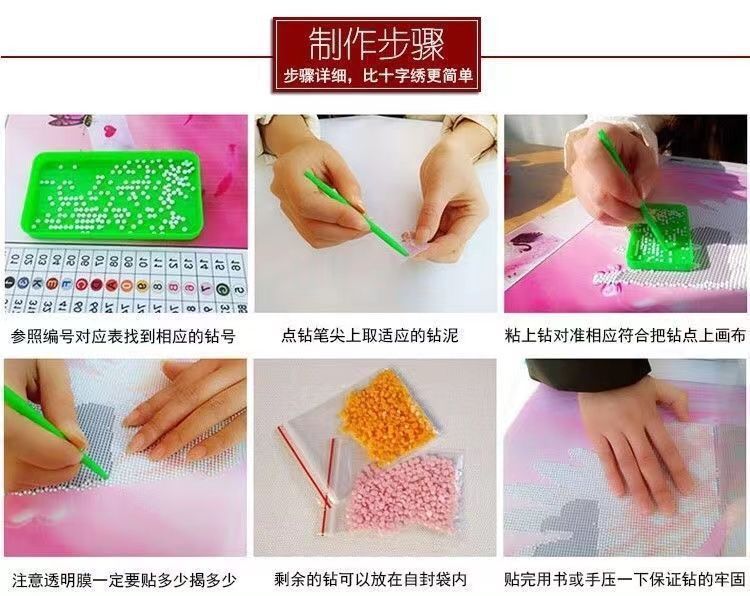 制作步骤
步骤详细，比十字绣更简单

参照编号对应表找到相应的钻号

点钻笔尖上取适应的钻泥

粘上钻对准相应符合把钻点上画布

注意透明膜一定要贴多少揭多少

剩余的钻可以放在自封袋内

贴完用书或手压一下保证钻的牢固