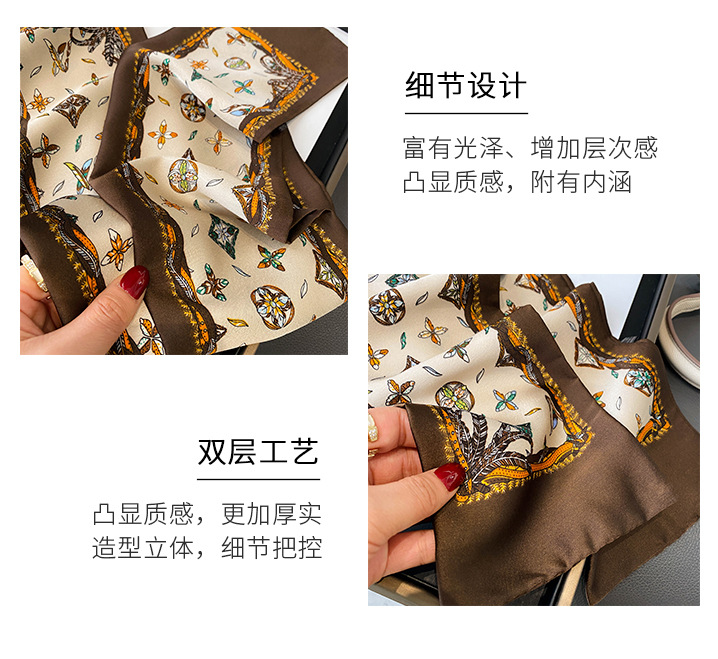 细节设计

富有光泽、增加层次感
凸显质感，附有内涵

双层工艺

凸显质感，更加厚实
造型立体，细节把控