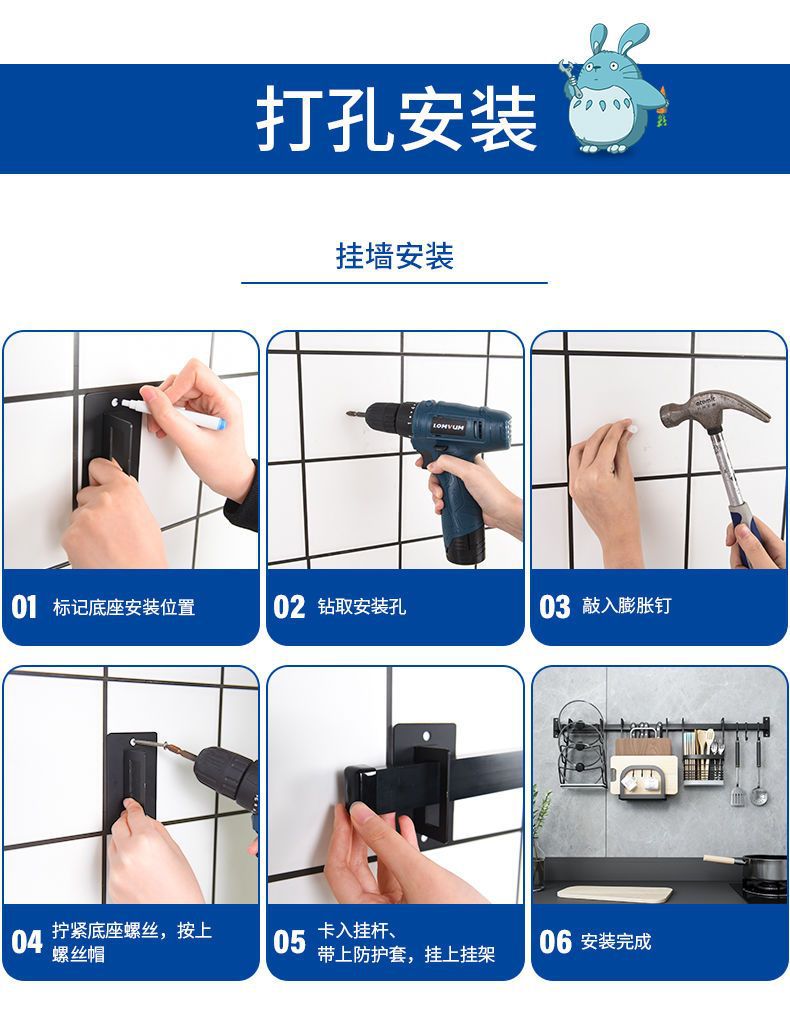 打孔安装

挂墙安装

LOMVUM

01 标记底座安装位置

02 钻取安装孔

03 敲入膨胀钉

04 拧紧底座螺丝，按上螺丝帽

05 卡入挂杆、带上防护套，挂上挂架

06 安装完成