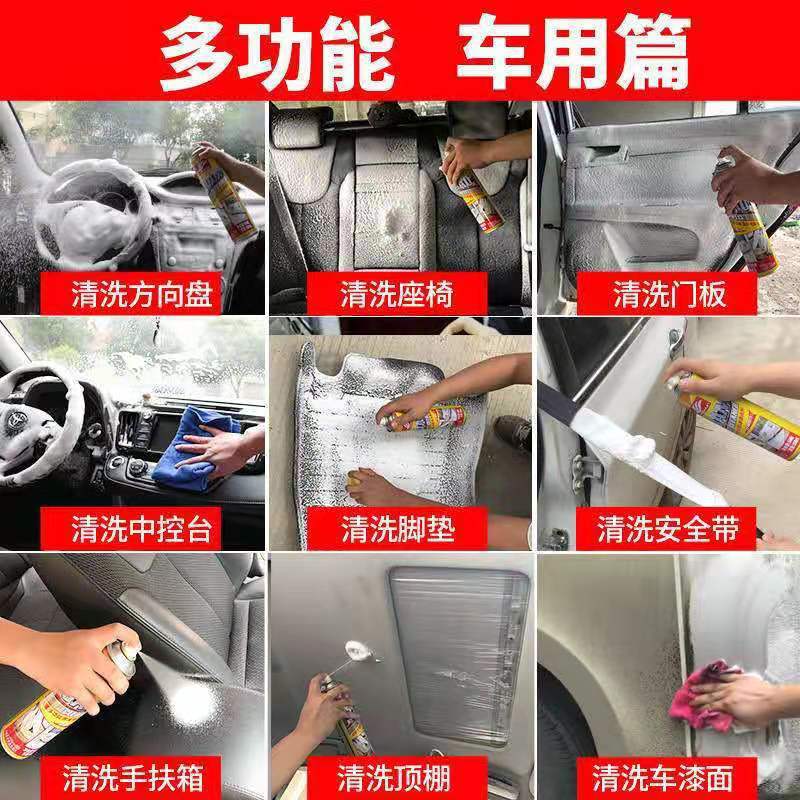 多功能 车用篇

清洗方向盘

清洗座椅

清洗门板

清洗中控台

清洗脚垫

清洗安全带

清洗手扶箱

清洗顶棚

清洗车漆面