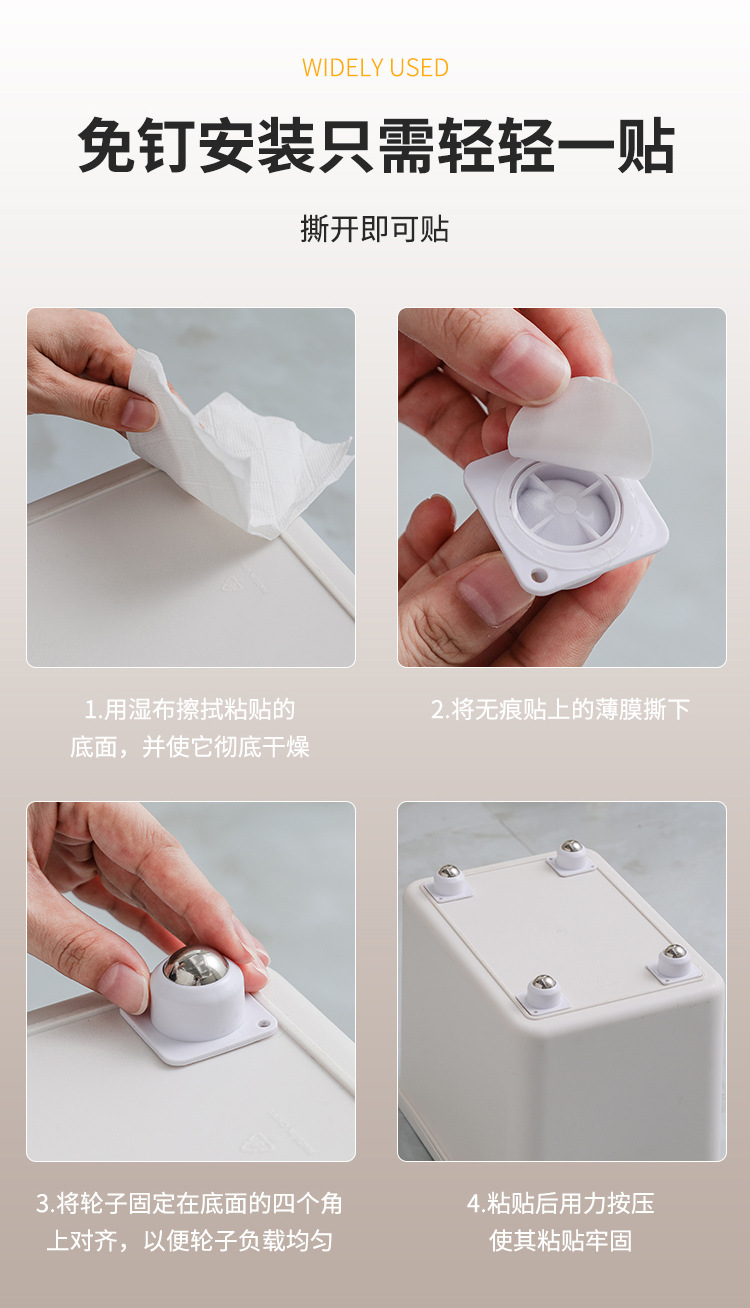 WIDELY USED

免钉安装只需轻轻一贴

撕开即可贴

1.用湿布擦拭粘贴的底面，并使它彻底干燥

2.将无痕贴上的薄膜撕下

3.将轮子固定在底面的四个角上对齐，以便轮子负载均匀

4.粘贴后用力按压使其粘贴牢固