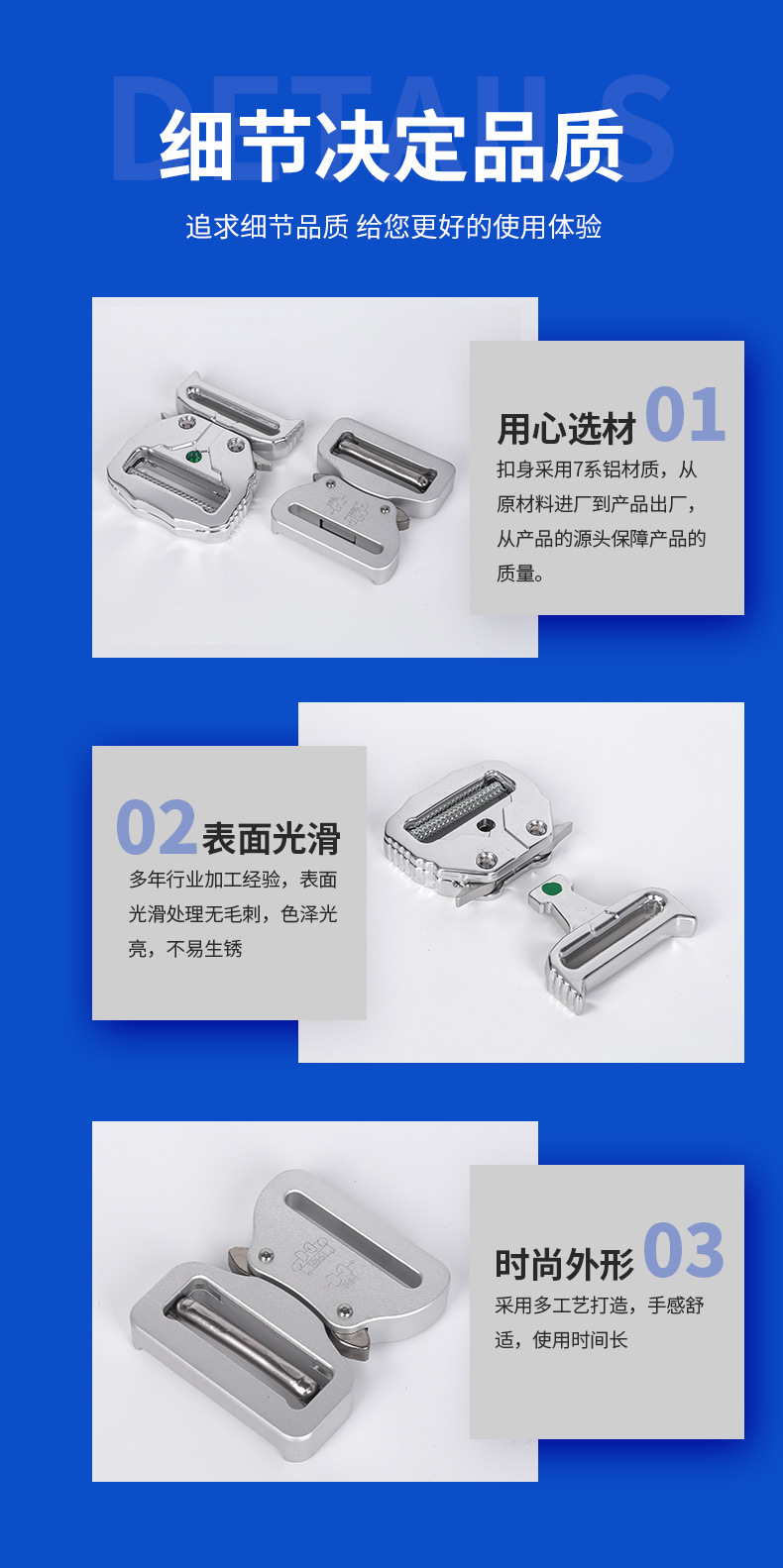 DETAILS
细节决定品质
追求细节品质 给您更好的使用体验

用心选材 01
扣身采用7系铝材质，从原材料进厂到产品出厂，从产品的源头保障产品的质量。

02 表面光滑
多年行业加工经验，表面光滑处理无毛刺，色泽光亮，不易生锈

时尚外形 03
采用多工艺打造，手感舒适，使用时间长