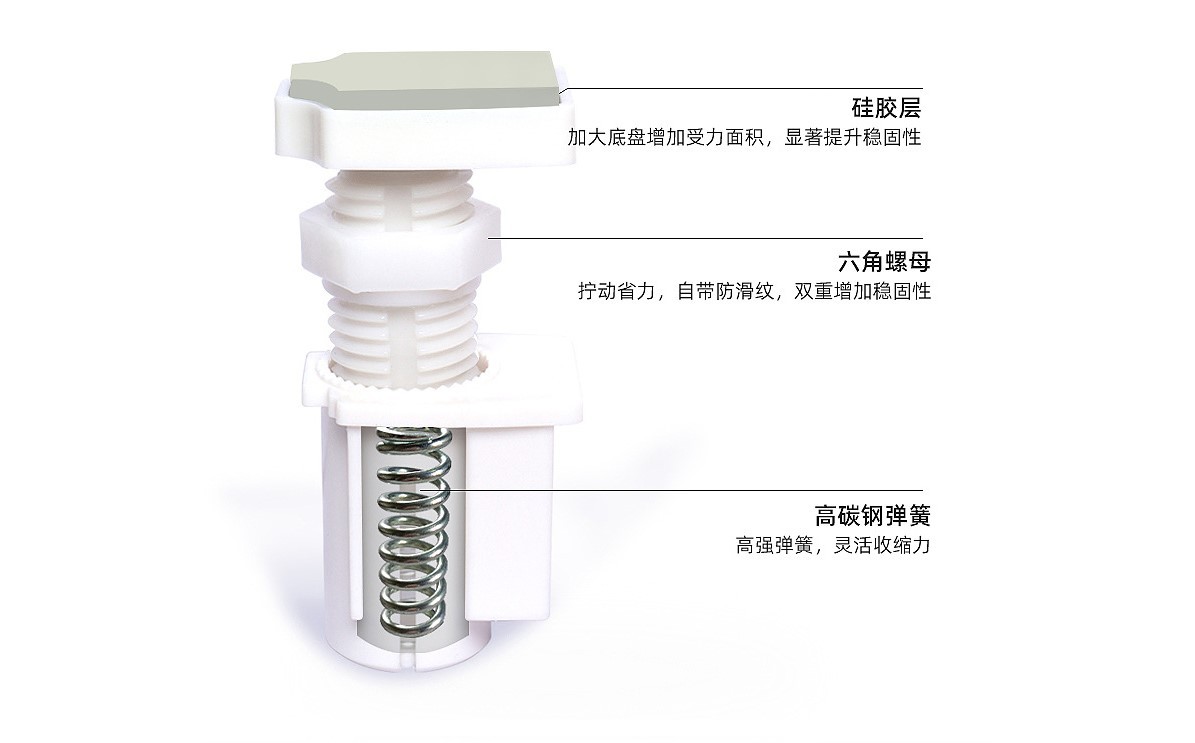 硅胶层
加大底盘增加受力面积，显著提升稳固性

六角螺母
拧动省力，自带防滑纹，双重增加稳固性

高碳钢弹簧
高强弹簧，灵活收缩力