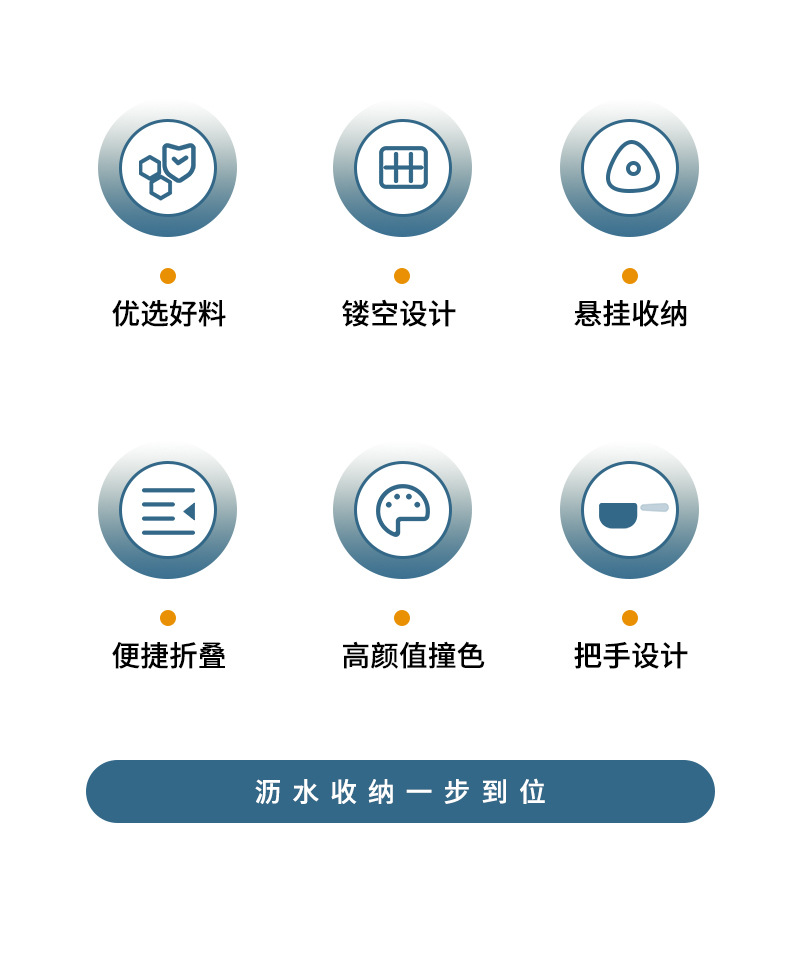 优选好料

镂空设计

悬挂收纳

便捷折叠

高颜值撞色

把手设计

沥水收纳一步到位