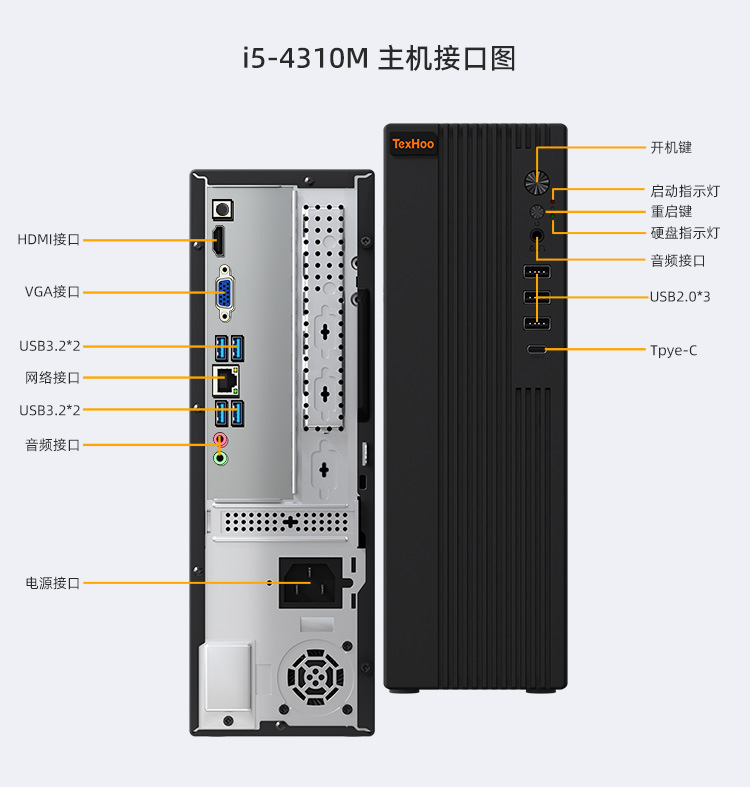 i5-4310M 主机接口图

HDMI接口
VGA接口
USB3.2*2
网络接口
USB3.2*2
音频接口
电源接口

TexHoo

开机键
启动指示灯
重启键
硬盘指示灯
音频接口
USB2.0*3
Tpye-C