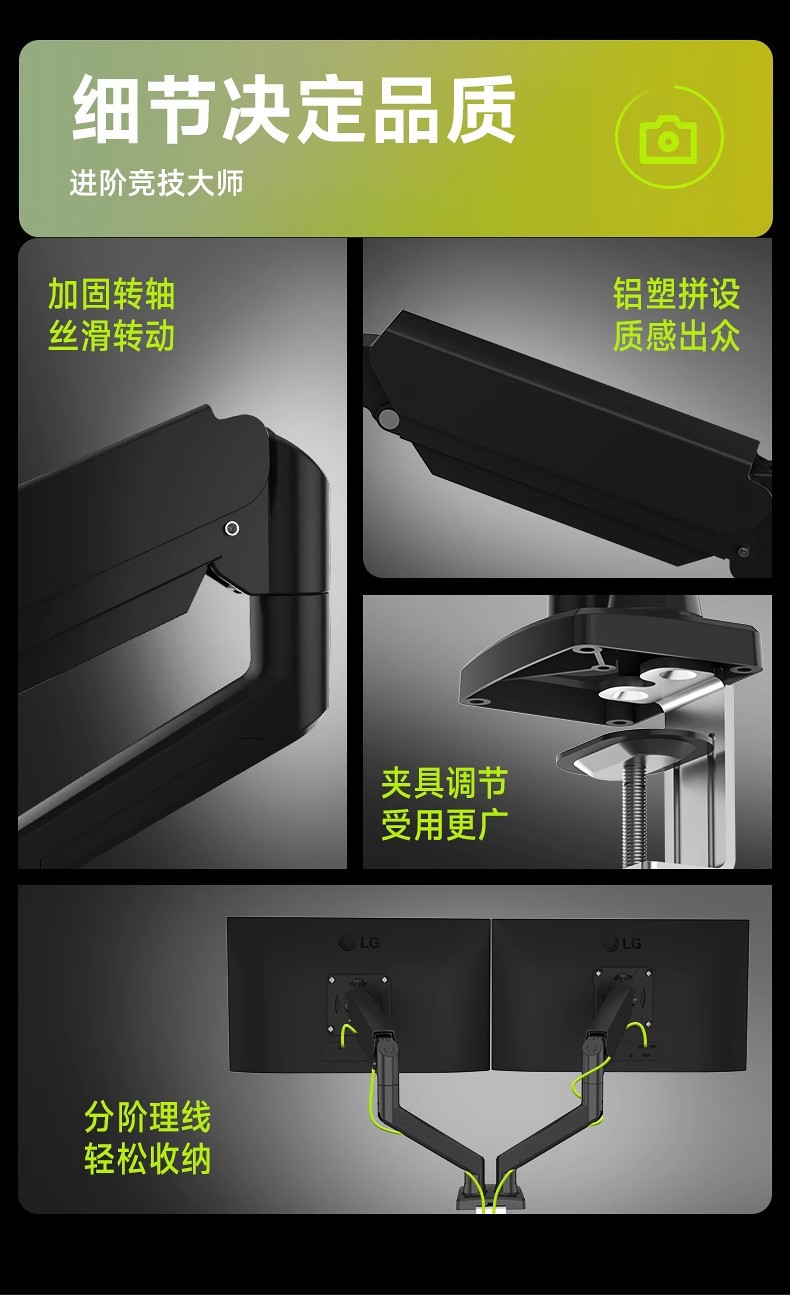 细节决定品质

进阶竞技大师

加固转轴
丝滑转动

铝塑拼设
质感出众

夹具调节
受用更广

LG

LG

分阶理线
轻松收纳