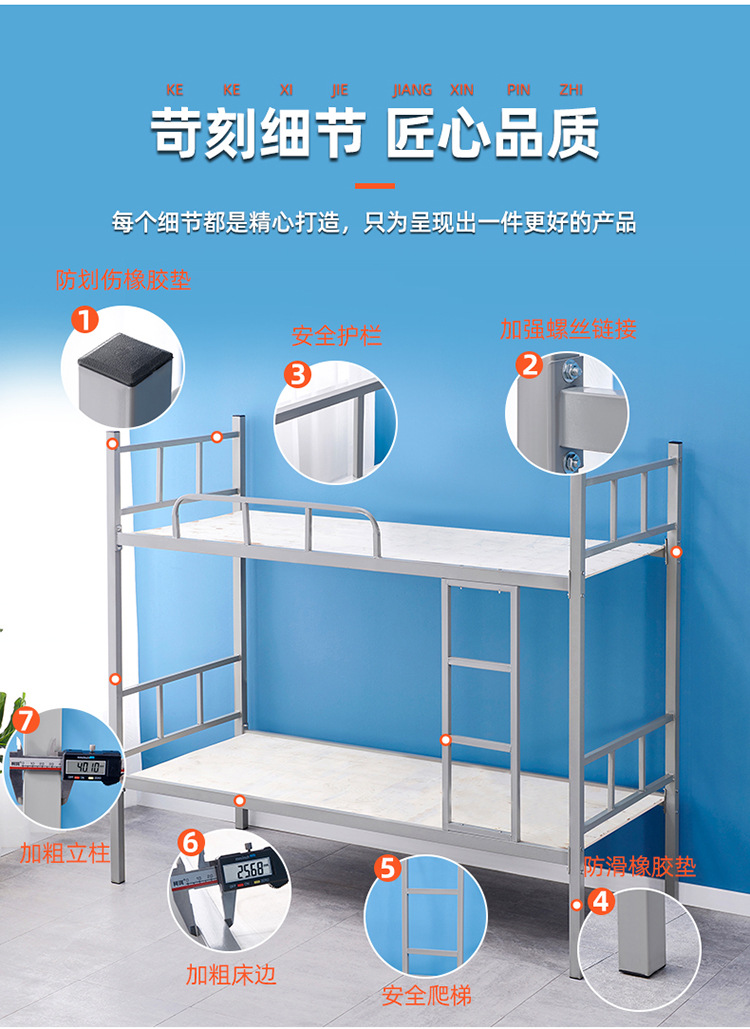 KE KE XI JIE JIANG XIN PIN ZHI

苛刻细节 匠心品质

每个细节都是精心打造，只为呈现出一件更好的产品

防划伤橡胶垫

1

安全护栏

3

加强螺丝链接

2

7

40.10

加粗立柱

6

25.68

加粗床边

5

安全爬梯

防滑橡胶垫

4