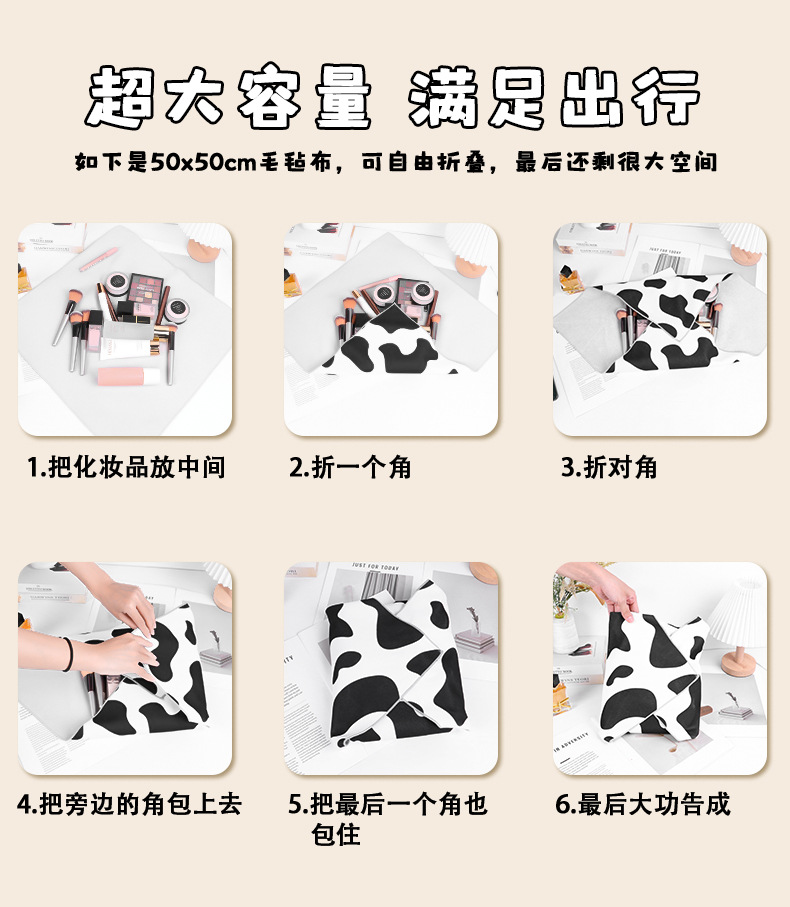 超大容量 满足出行

如下是50x50cm毛毡布，可自由折叠，最后还剩很大空间

1.把化妆品放中间

2.折一个角

3.折对角

4.把旁边的角包上去

5.把最后一个角也包住

6.最后大功告成