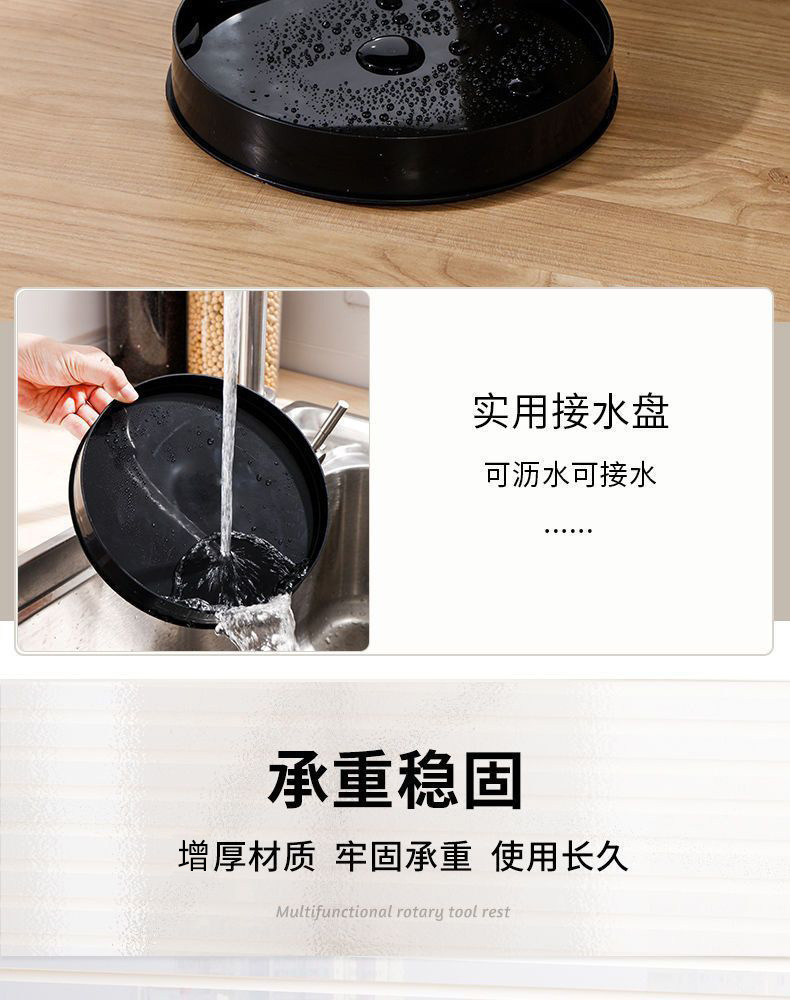 实用接水盘

可沥水可接水

……

承重稳固

增厚材质 牢固承重 使用长久

Multifunctional rotary tool rest