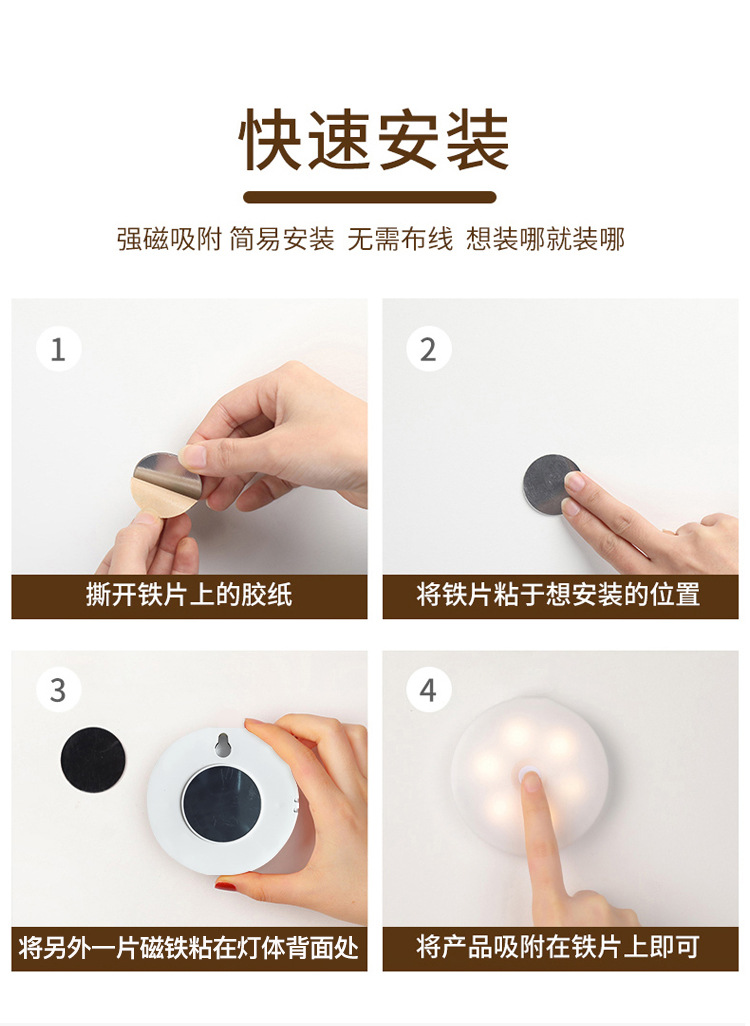 快速安装

强磁吸附 简易安装 无需布线 想装哪就装哪

1

撕开铁片上的胶纸

2

将铁片粘于想安装的位置

3

将另外一片磁铁粘在灯体背面处

4

将产品吸附在铁片上即可