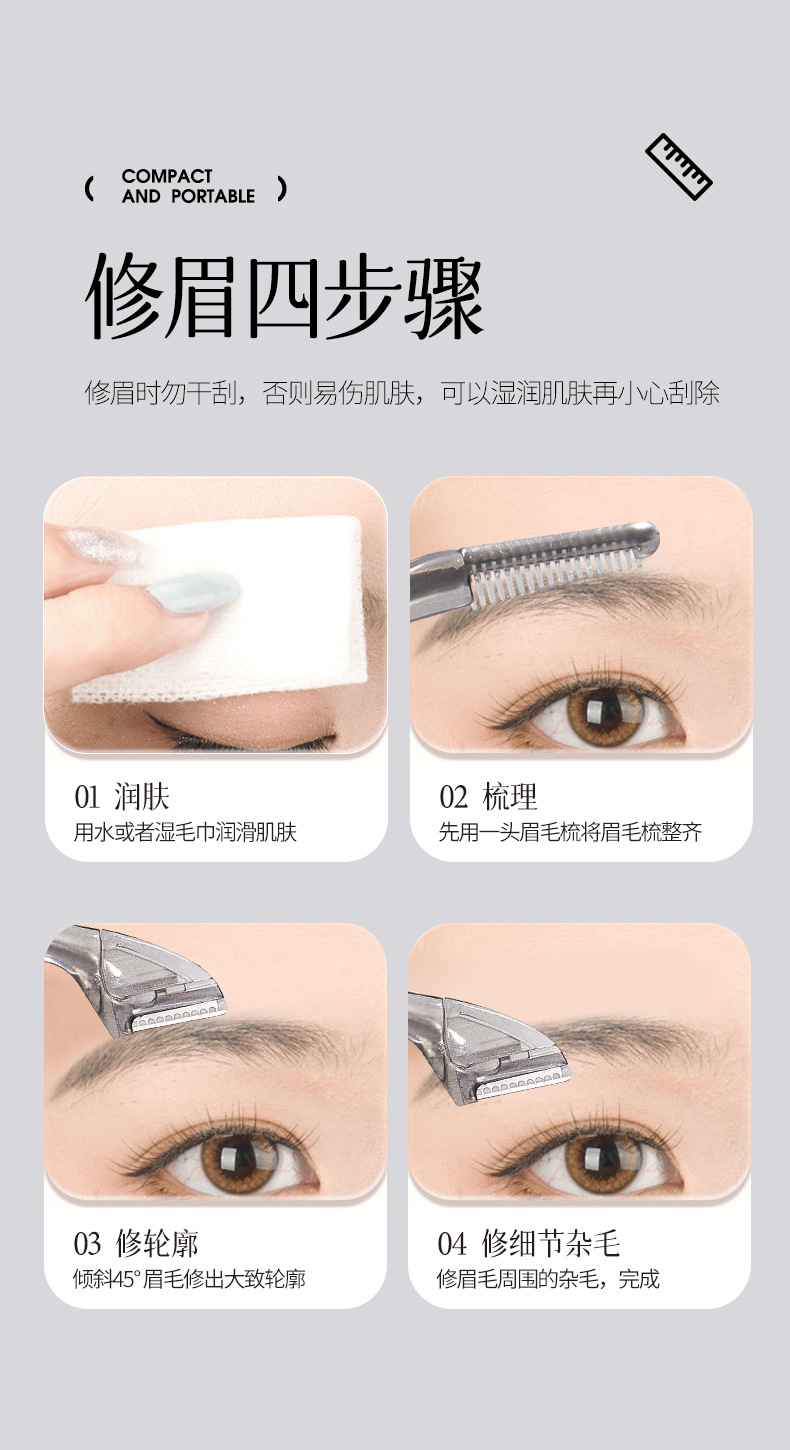 ( COMPACT AND PORTABLE )

修眉四步骤

修眉时勿干刮，否则易伤肌肤，可以湿润肌肤再小心刮除

01 润肤
用水或者湿毛巾润滑肌肤

02 梳理
先用一头眉毛梳将眉毛梳整齐

03 修轮廓
倾斜45°眉毛修出大致轮廓

04 修细节杂毛
修眉毛周围的杂毛，完成