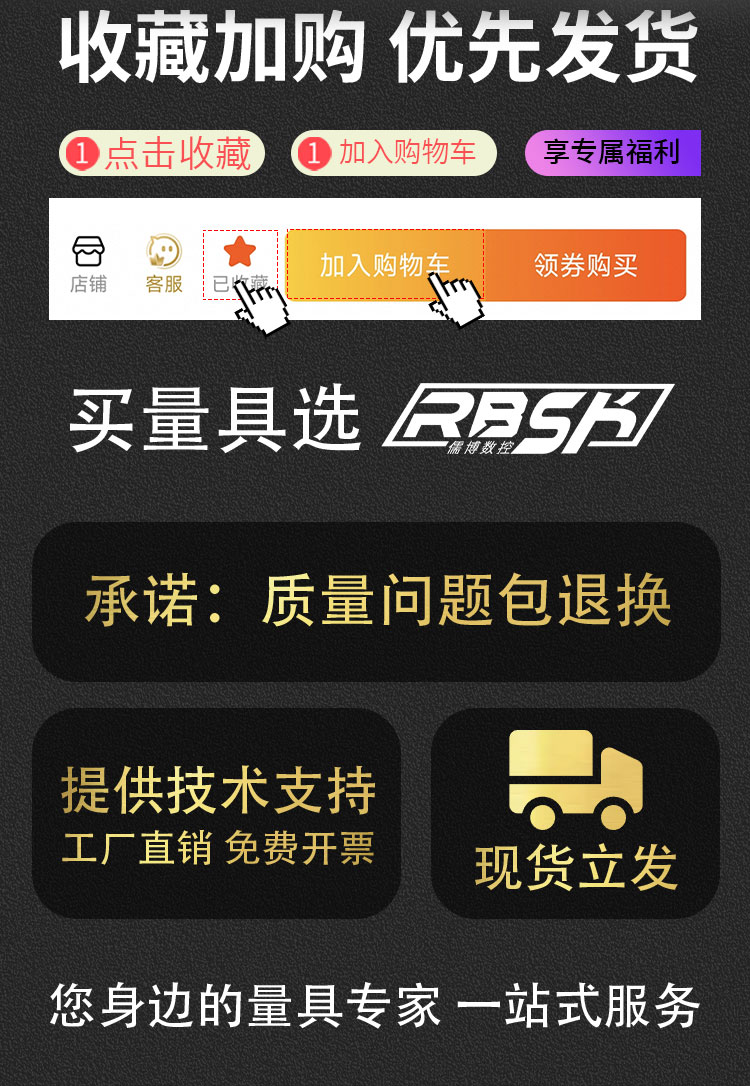 收藏加购 优先发货

1点击收藏 1加入购物车 享专属福利

店铺 客服 已收藏 加入购物车 领券购买

买量具选 RBSK 儒博数控

承诺：质量问题包退换

提供技术支持
工厂直销 免费开票

现货立发

您身边的量具专家 一站式服务