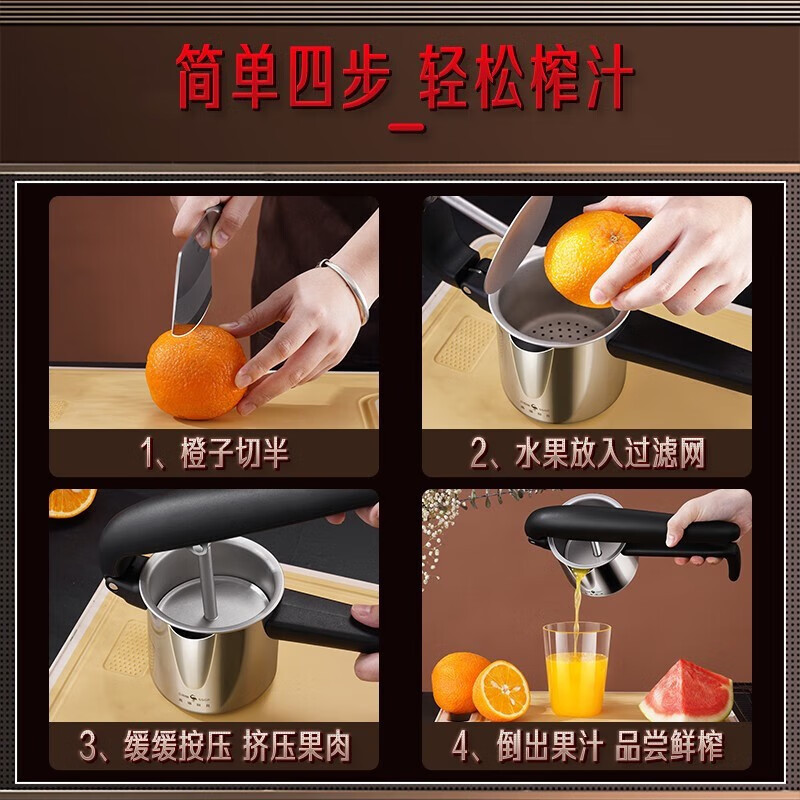 简单四步_轻松榨汁

1、橙子切半

2、水果放入过滤网

3、缓缓按压 挤压果肉

4、倒出果汁 品尝鲜榨